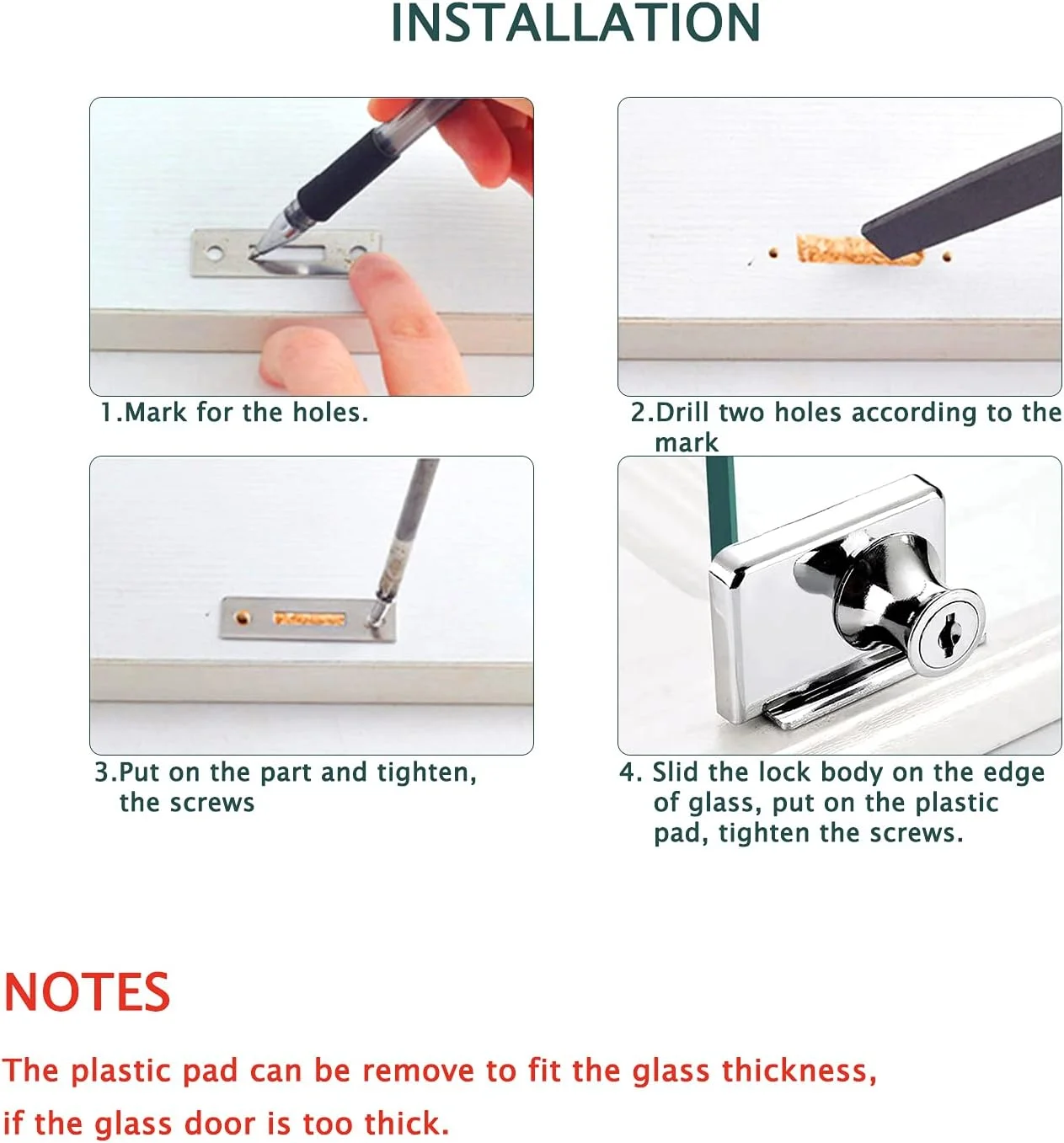 INSTALLATION

1.Mark for the holes.

2.Drill two holes according to the mark

3.Put on the part and tighten, the screws

4. Slid the lock body on the edge of glass, put on the plastic pad, tighten the screws.

NOTES

The plastic pad can be remove to fit the glass thickness, if the glass door is too thick.