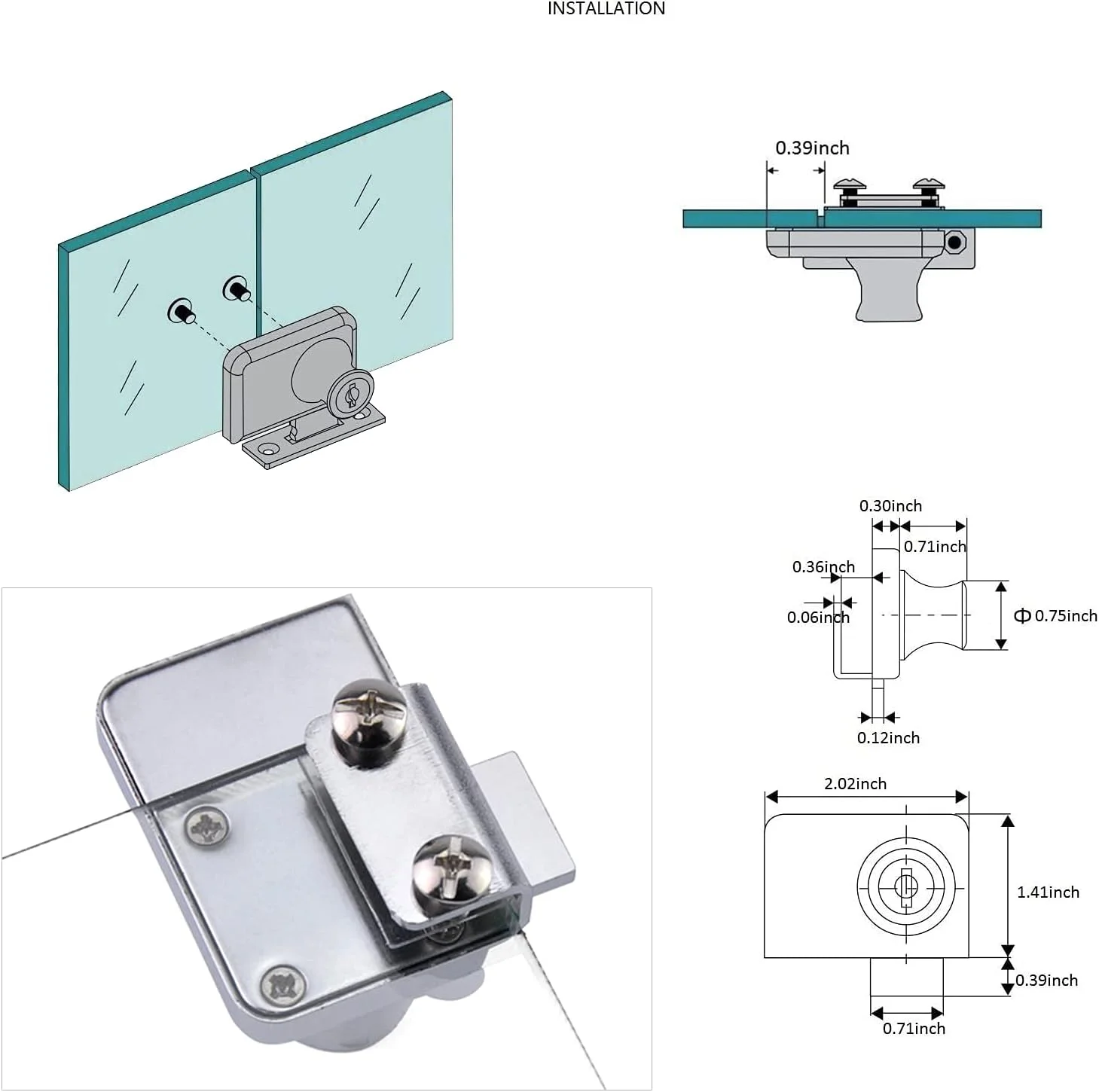 INSTALLATION

0.39inch

0.30inch
0.71inch
0.36inch
0.06inch
Φ 0.75inch
0.12inch

2.02inch
1.41inch
0.39inch
0.71inch