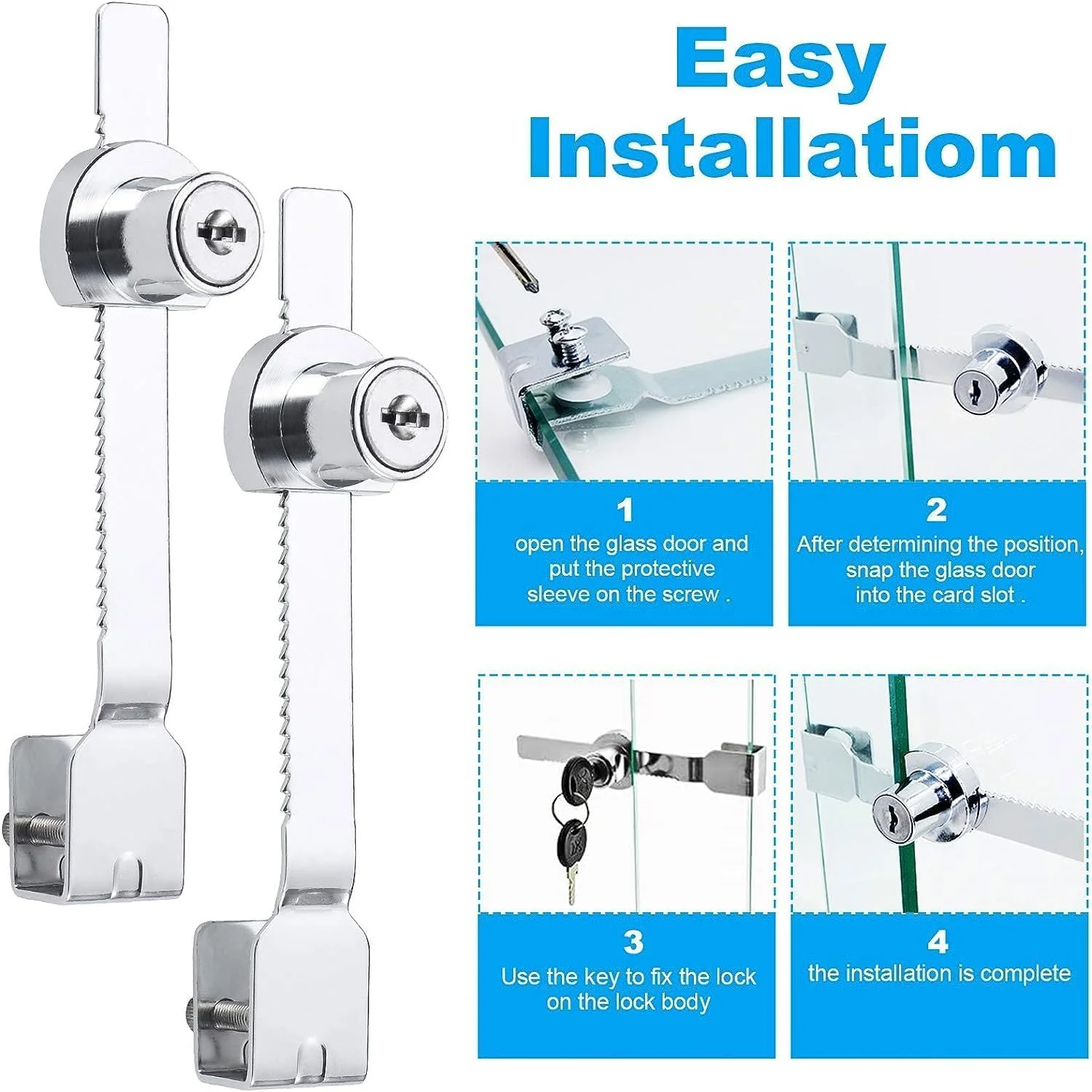 Easy Installatiom

1
open the glass door and put the protective sleeve on the screw .

2
After determining the position, snap the glass door into the card slot .

3
Use the key to fix the lock on the lock body

4
the installation is complete