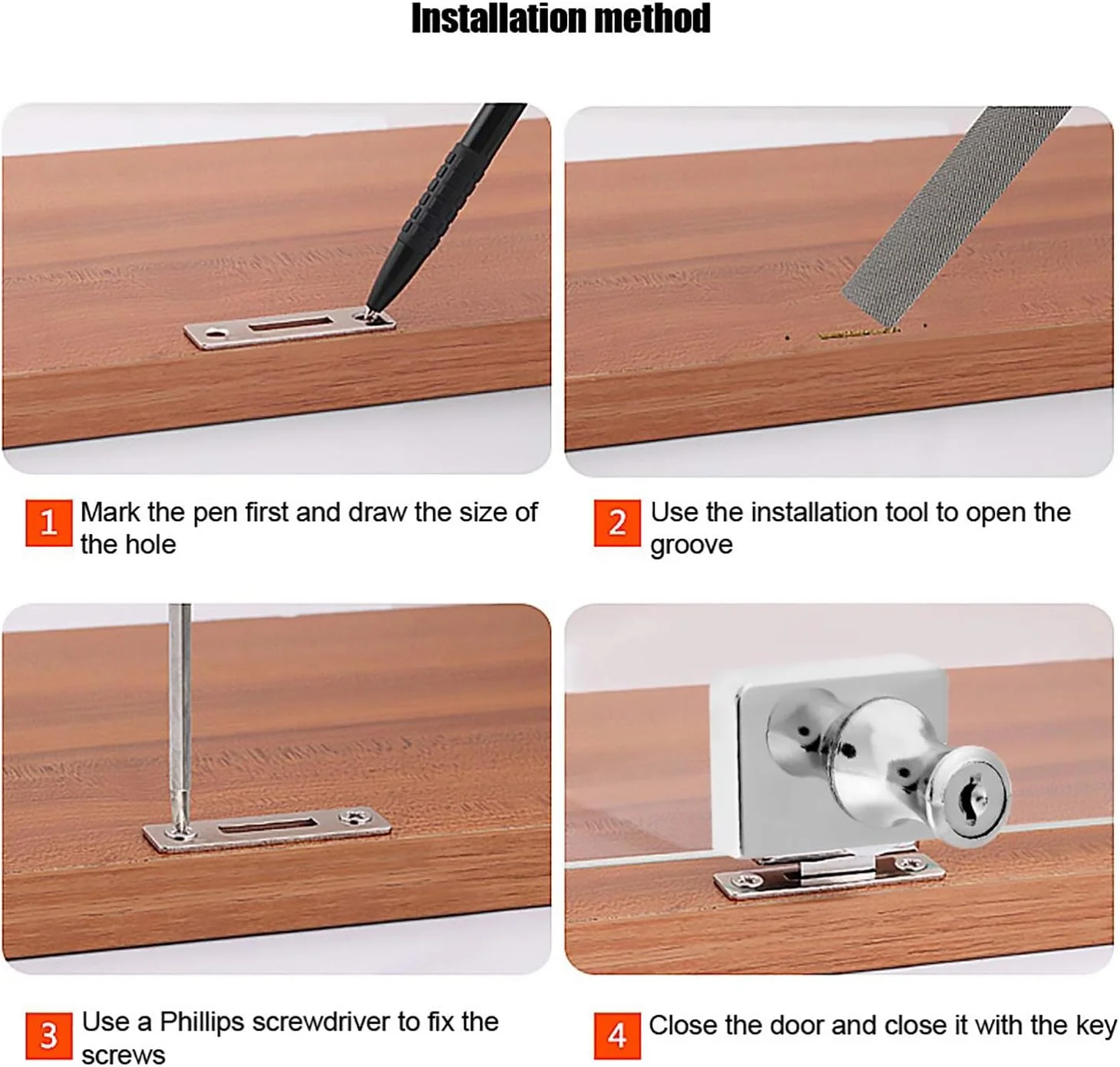 Installation method

1 Mark the pen first and draw the size of the hole

2 Use the installation tool to open the groove

3 Use a Phillips screwdriver to fix the screws

4 Close the door and close it with the key