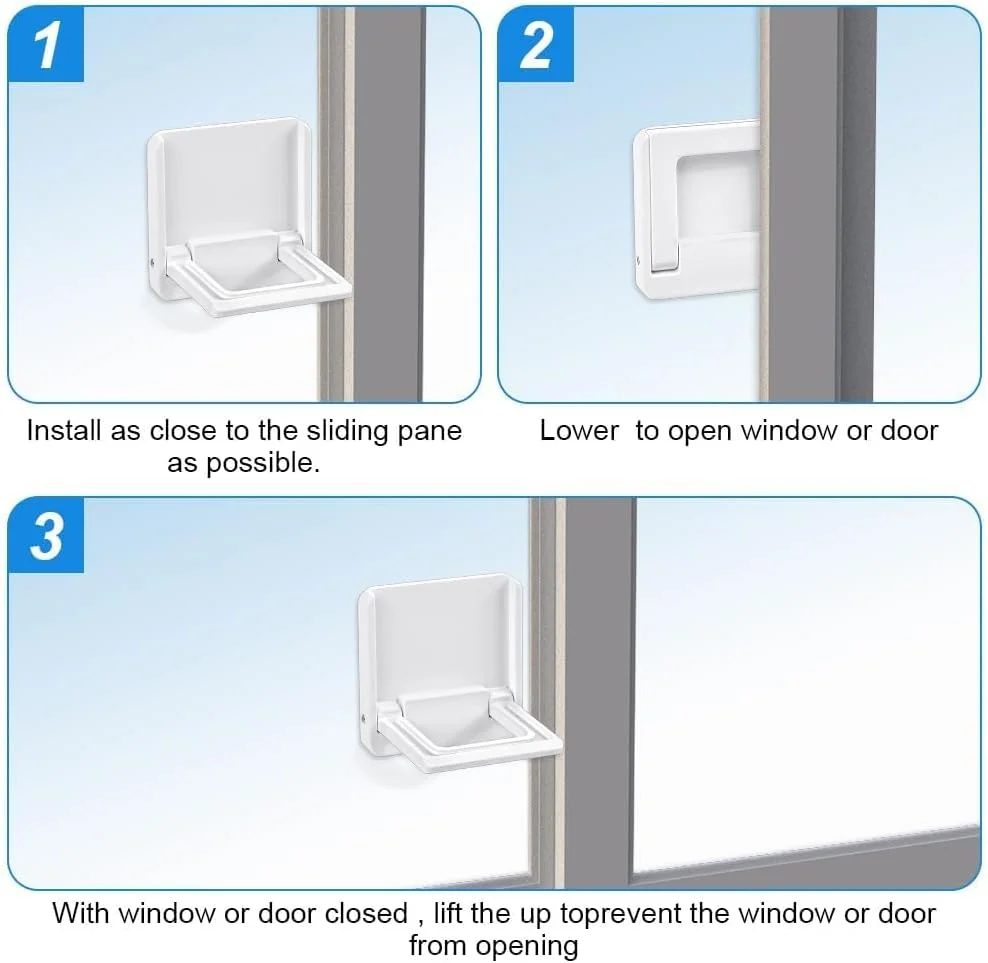 1

Install as close to the sliding pane as possible.

2

Lower  to open window or door

3

With window or door closed , lift the up toprevent the window or door from opening