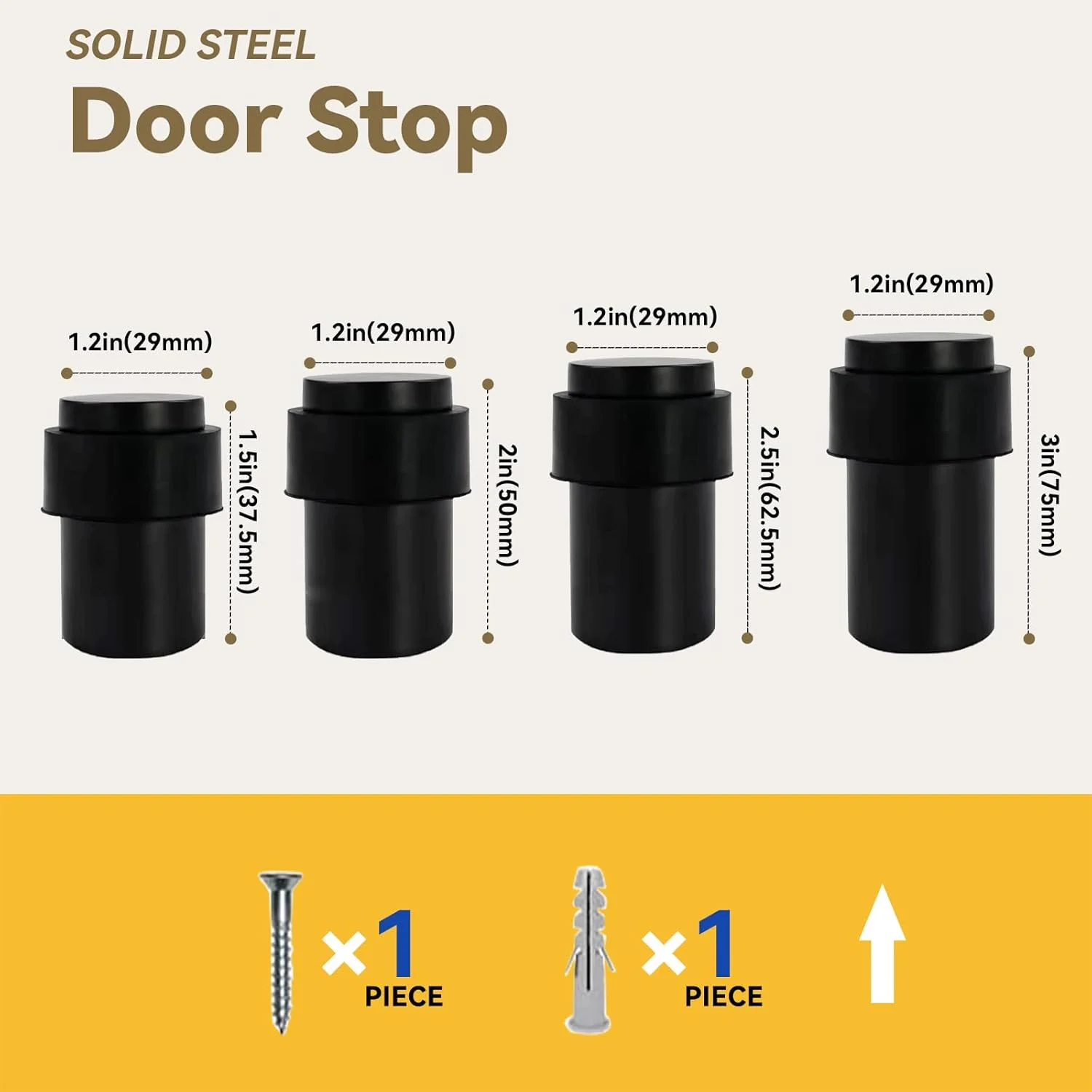 SOLID STEEL
Door Stop

1.2in(29mm)
1.5in(37.5mm)

1.2in(29mm)
2in(50mm)

1.2in(29mm)
2.5in(62.5mm)

1.2in(29mm)
3in(75mm)

×1
PIECE

×1
PIECE