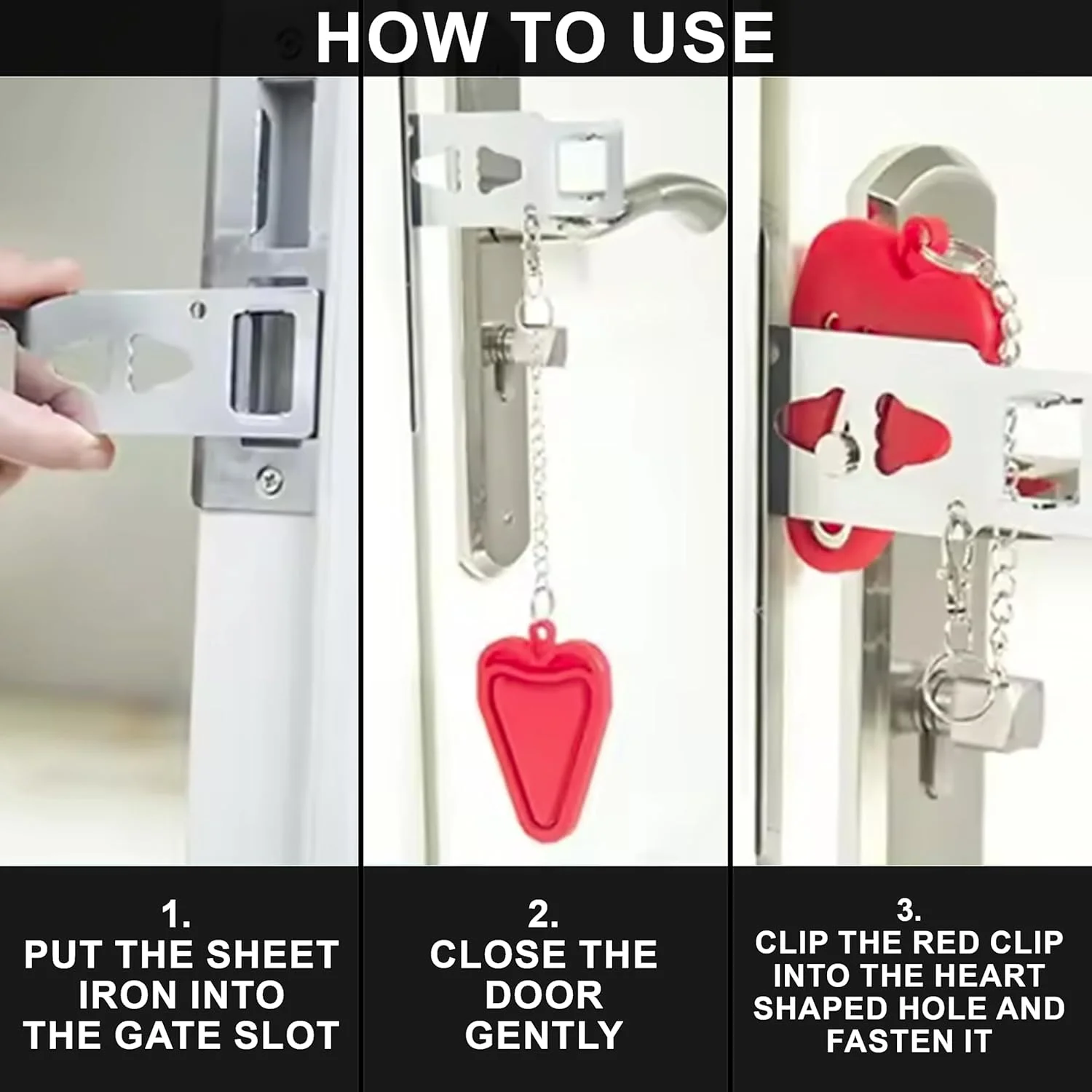 HOW TO USE

1.
PUT THE SHEET IRON INTO THE GATE SLOT

2.
CLOSE THE DOOR GENTLY

3.
CLIP THE RED CLIP INTO THE HEART SHAPED HOLE AND FASTEN IT