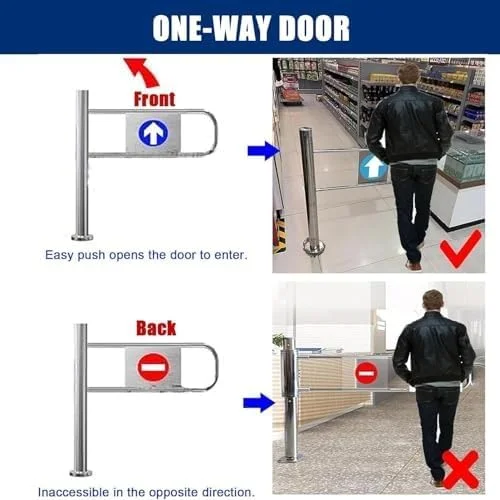 ONE-WAY DOOR

Front

Easy push opens the door to enter.

Back

Inaccessible in the opposite direction.