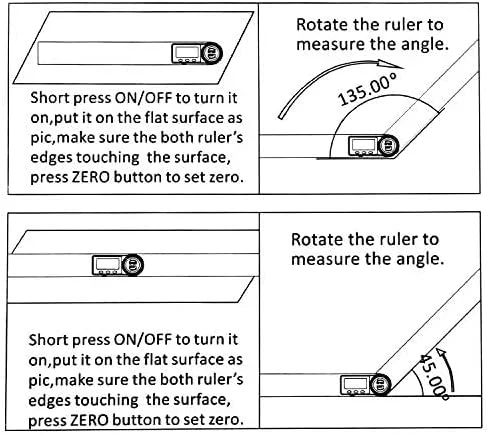 Short press ON/OFF to turn it on,put it on the flat surface as pic,make sure the both ruler's edges touching the surface, press ZERO button to set zero.

Rotate the ruler to measure the angle.

135.00°

Short press ON/OFF to turn it on,put it on the flat surface as pic,make sure the both ruler's edges touching the surface, press ZERO button to set zero.

Rotate the ruler to measure the angle.

45.00°