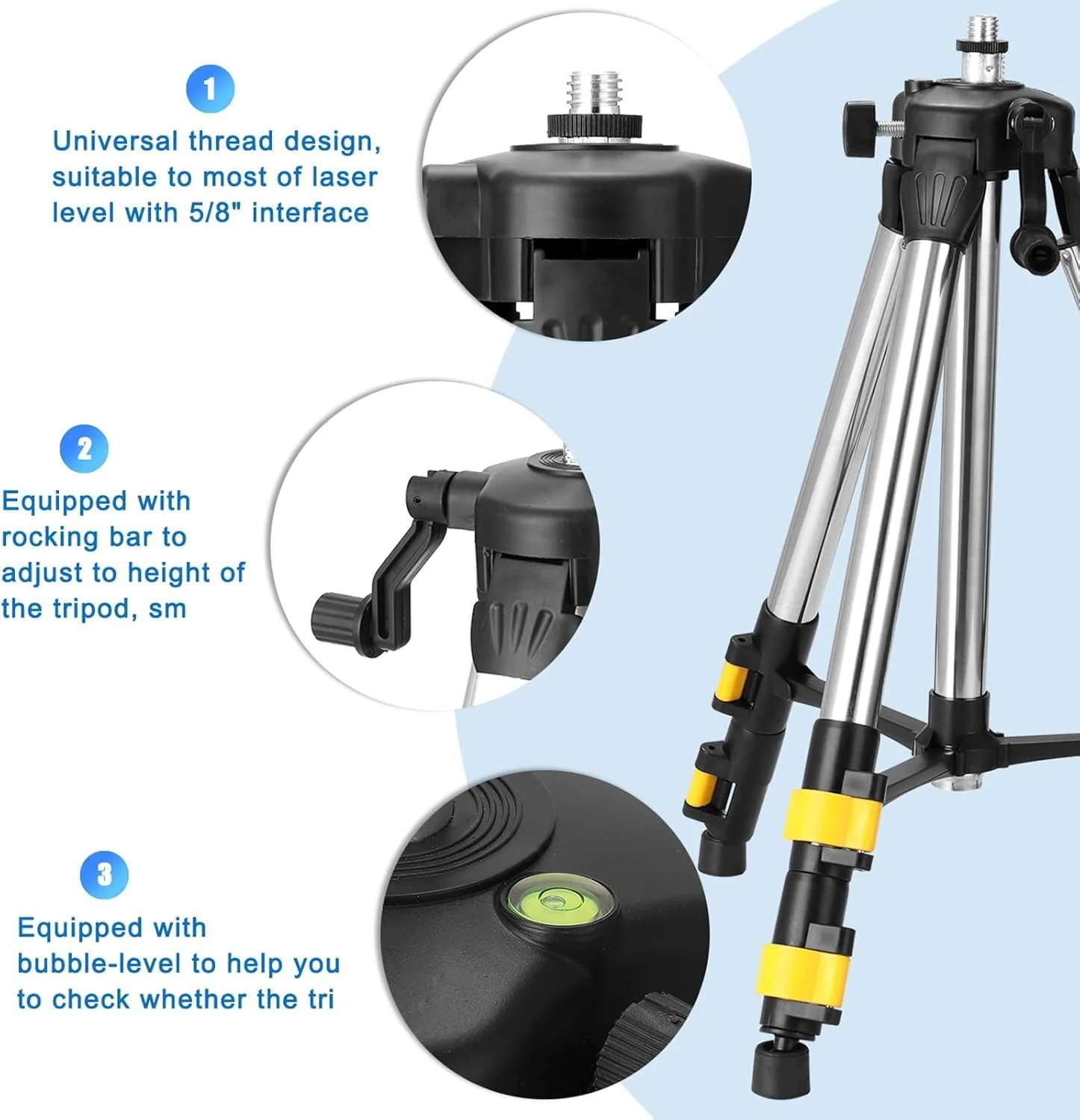 1

Universal thread design, suitable to most of laser level with 5/8" interface

2

Equipped with rocking bar to adjust to height of the tripod, sm

3

Equipped with bubble-level to help you to check whether the tri