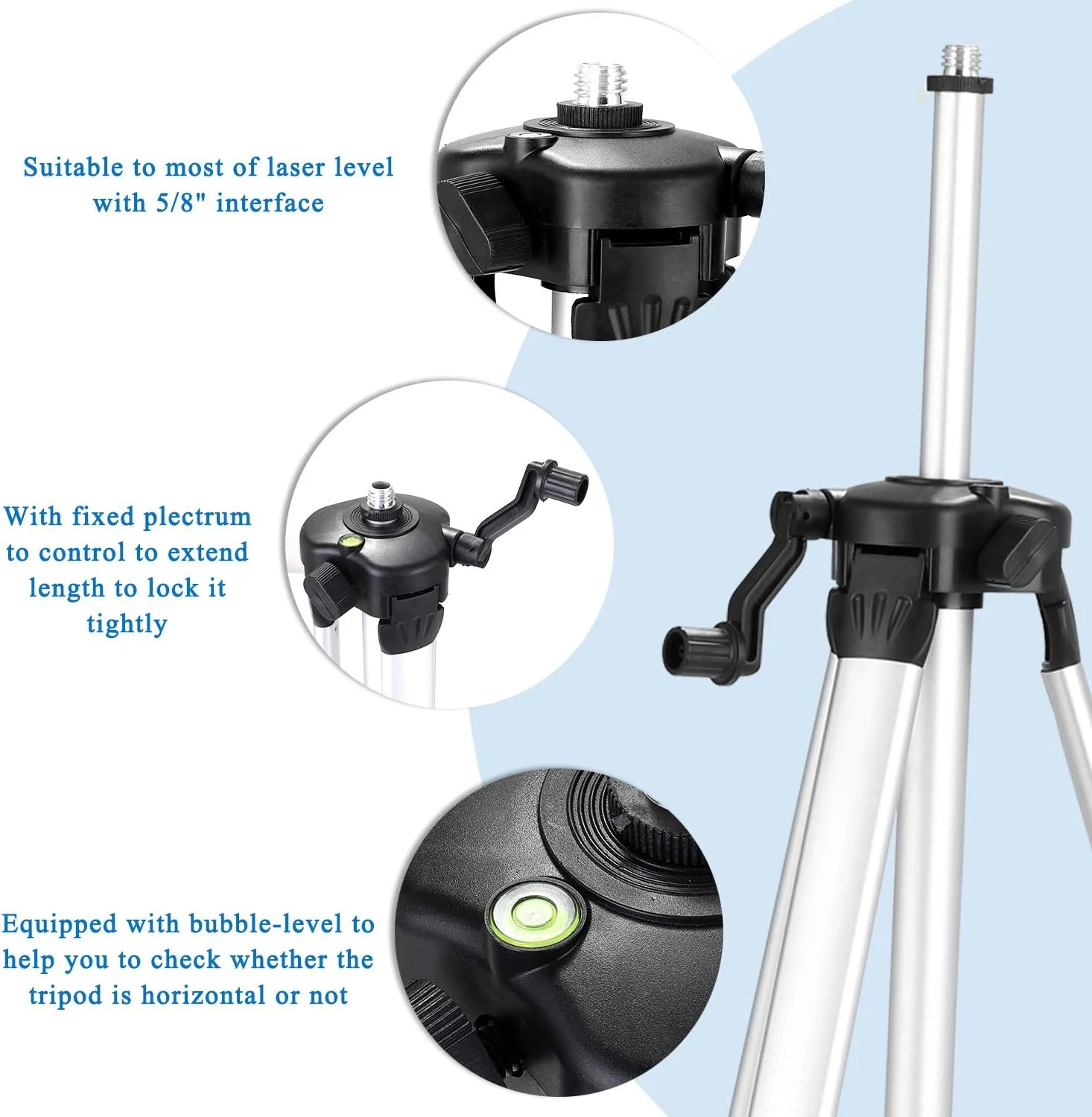 Suitable to most of laser level with 5/8" interface

With fixed plectrum to control to extend length to lock it tightly

Equipped with bubble-level to help you to check whether the tripod is horizontal or not