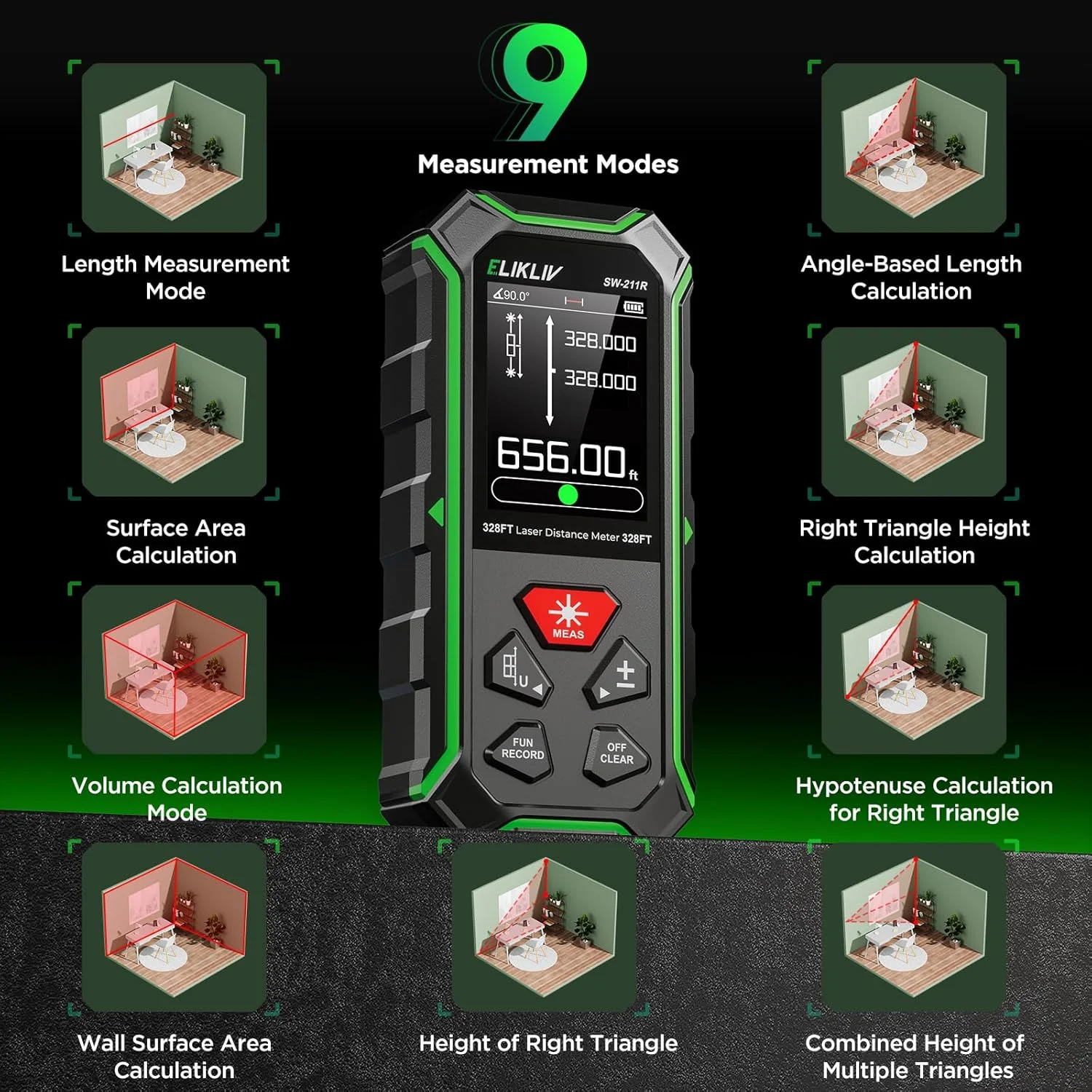 9
Measurement Modes

Length Measurement Mode

Surface Area Calculation

Volume Calculation Mode

Wall Surface Area Calculation

ELIKLIV
SW-211R
90.0°
328.000
328.000
656.00 ft
328FT Laser Distance Meter 328FT
MEAS
U
±
FUN RECORD
OFF CLEAR

Height of Right Triangle

Angle-Based Length Calculation

Right Triangle Height Calculation

Hypotenuse Calculation for Right Triangle

Combined Height of Multiple Triangles