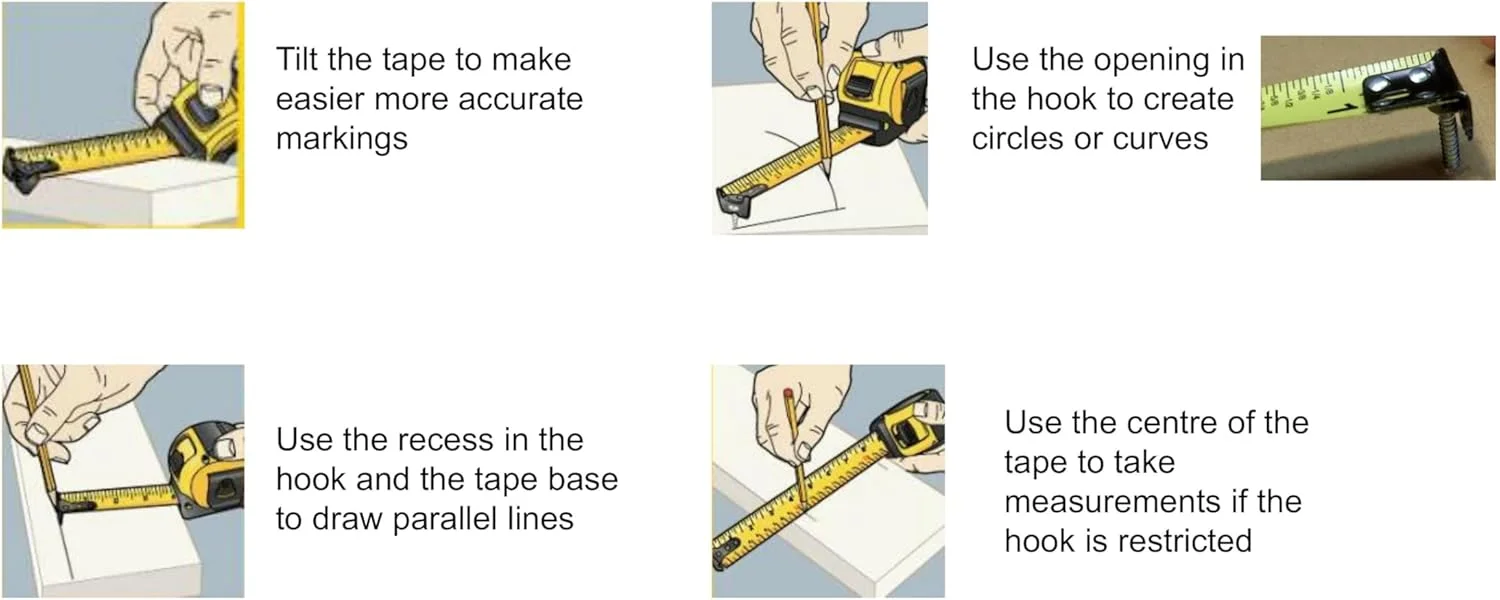 Tilt the tape to make easier more accurate markings

Use the opening in the hook to create circles or curves

Use the recess in the hook and the tape base to draw parallel lines

Use the centre of the tape to take measurements if the hook is restricted