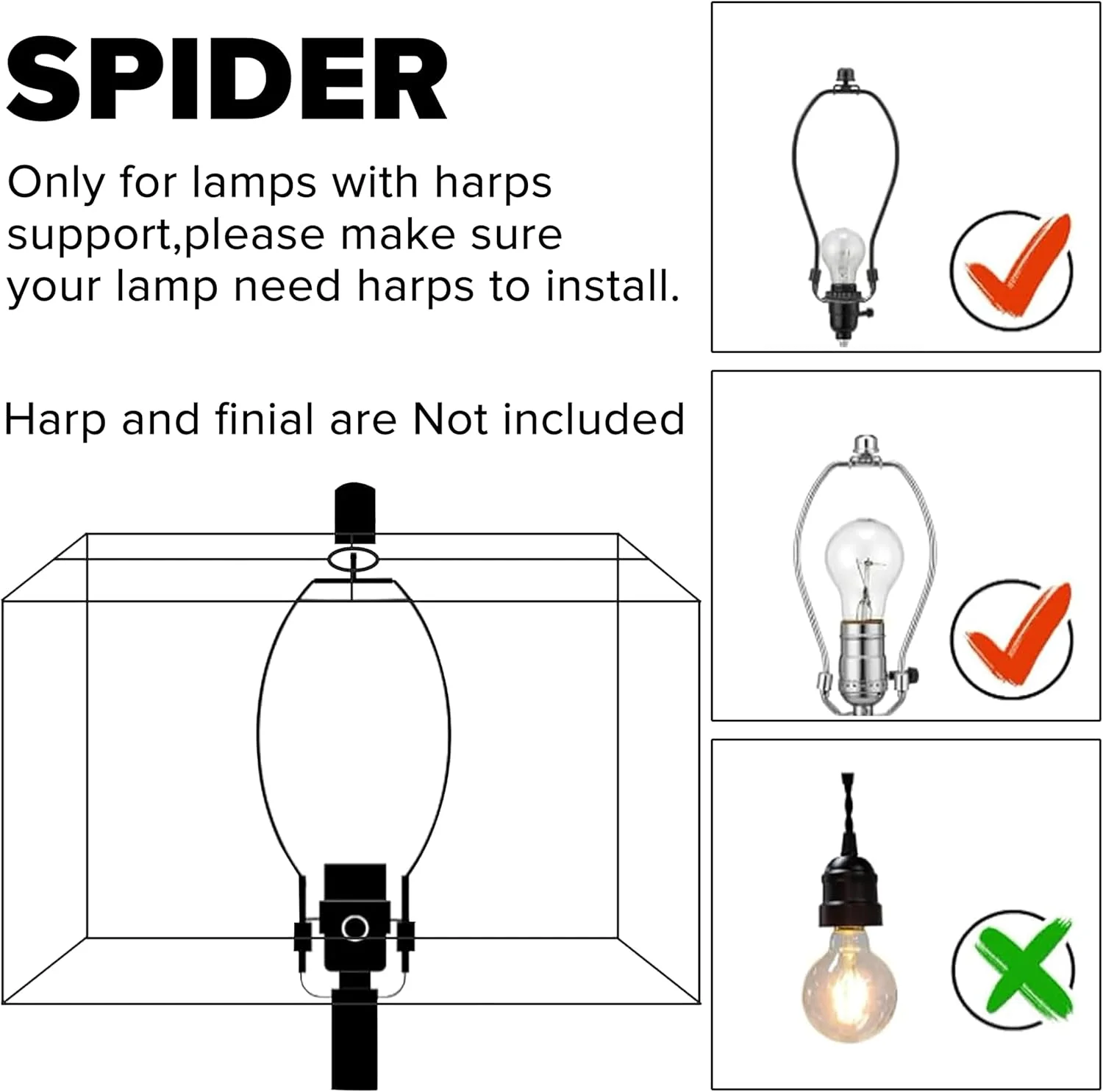 SPIDER

Only for lamps with harps support,please make sure your lamp need harps to install.

Harp and finial are Not included