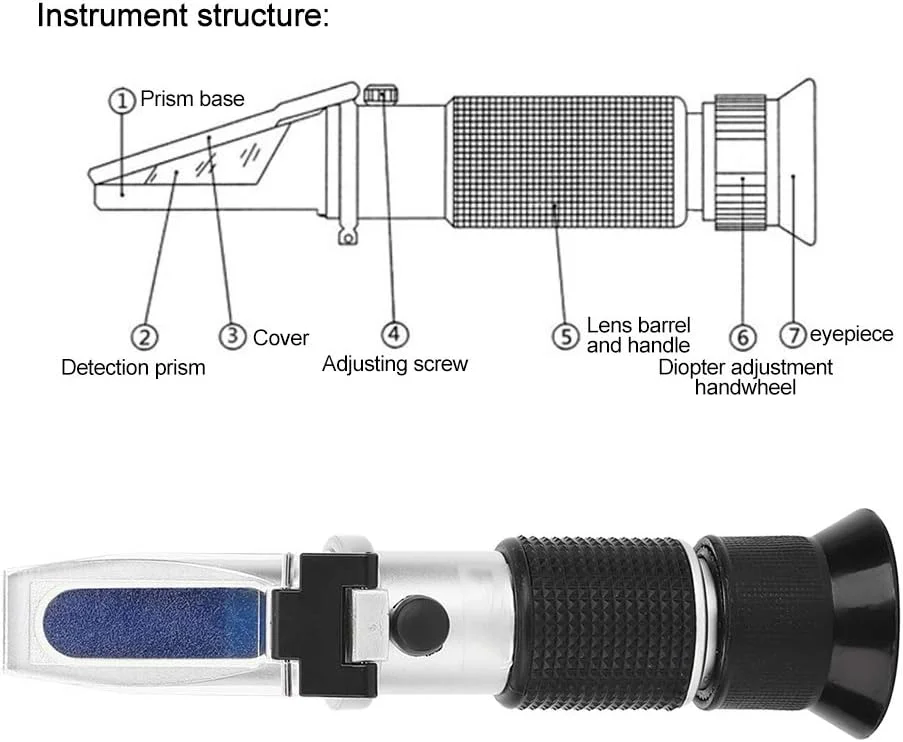 Instrument structure:

① Prism base

② Detection prism

③ Cover

④ Adjusting screw

⑤ Lens barrel and handle

⑥ Diopter adjustment handwheel

⑦ eyepiece