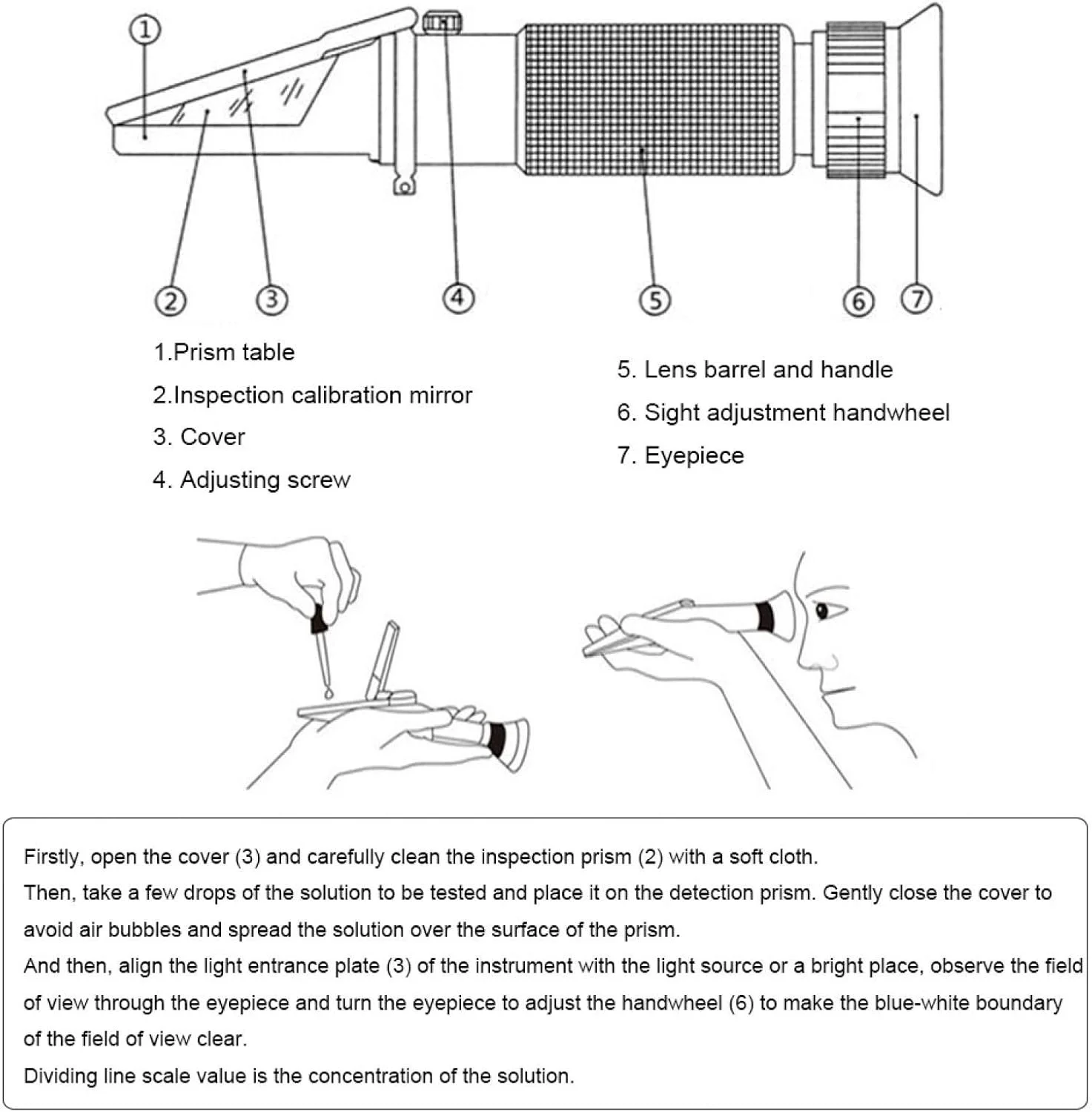 ①

② ③ ④ ⑤ ⑥ ⑦

1.Prism table

2.Inspection calibration mirror

3. Cover

4. Adjusting screw

5. Lens barrel and handle

6. Sight adjustment handwheel

7. Eyepiece

Firstly, open the cover (3) and carefully clean the inspection prism (2) with a soft cloth.

Then, take a few drops of the solution to be tested and place it on the detection prism. Gently close the cover to avoid air bubbles and spread the solution over the surface of the prism.

And then, align the light entrance plate (3) of the instrument with the light source or a bright place, observe the field of view through the eyepiece and turn the eyepiece to adjust the handwheel (6) to make the blue-white boundary of the field of view clear.

Dividing line scale value is the concentration of the solution.