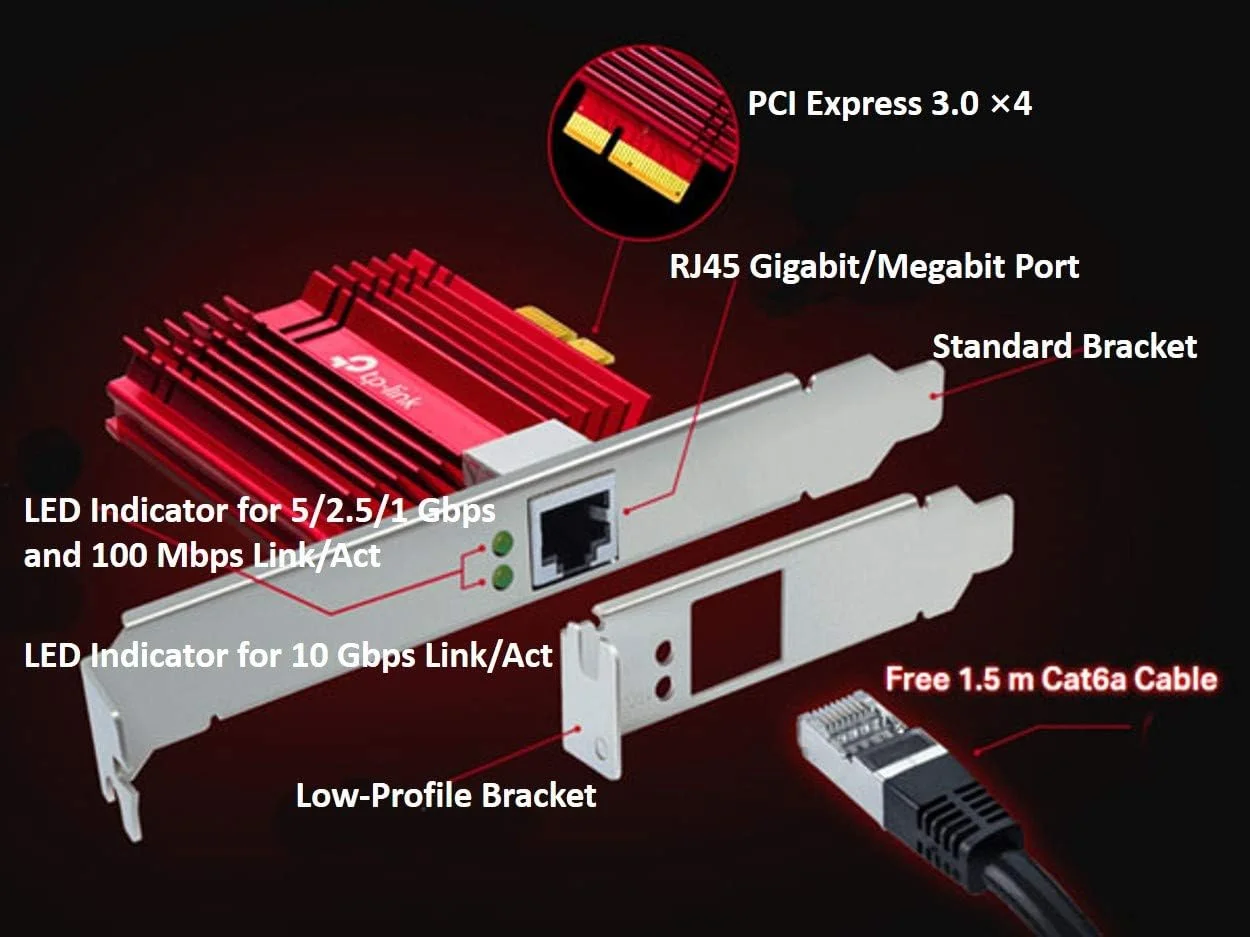 PCI Express 3.0 ×4

RJ45 Gigabit/Megabit Port

Standard Bracket

tp-link

LED Indicator for 5/2.5/1 Gbps and 100 Mbps Link/Act

LED Indicator for 10 Gbps Link/Act

Free 1.5 m Cat6a Cable

Low-Profile Bracket