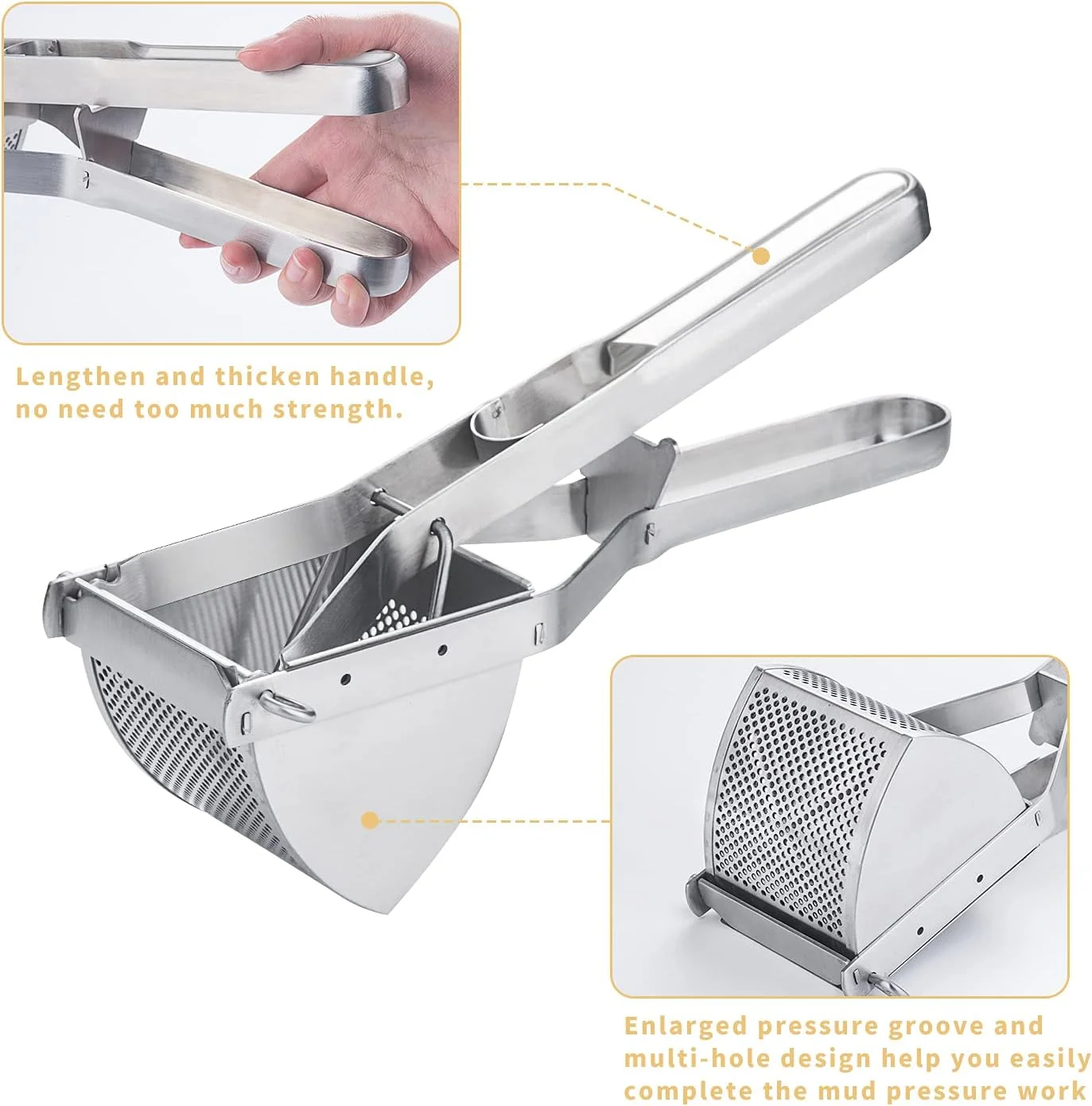 Lengthen and thicken handle, no need too much strength.

Enlarged pressure groove and multi-hole design help you easily complete the mud pressure work