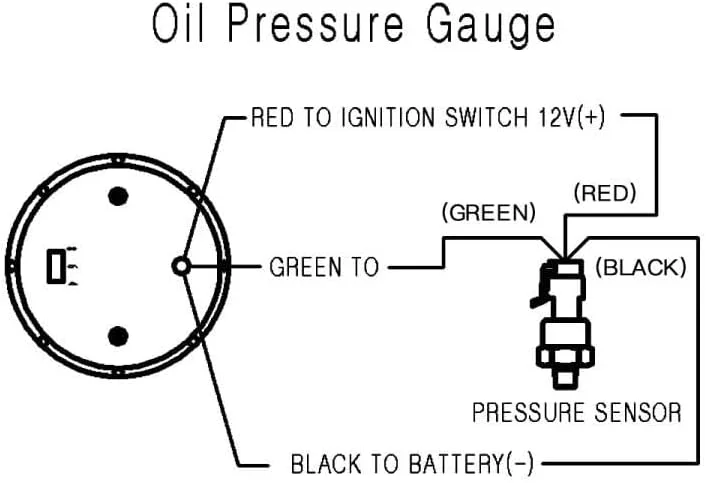 Oil Pressure Gauge

RED TO IGNITION SWITCH 12V(+)

(RED)

(GREEN)

GREEN TO

(BLACK)

PRESSURE SENSOR

BLACK TO BATTERY(-)