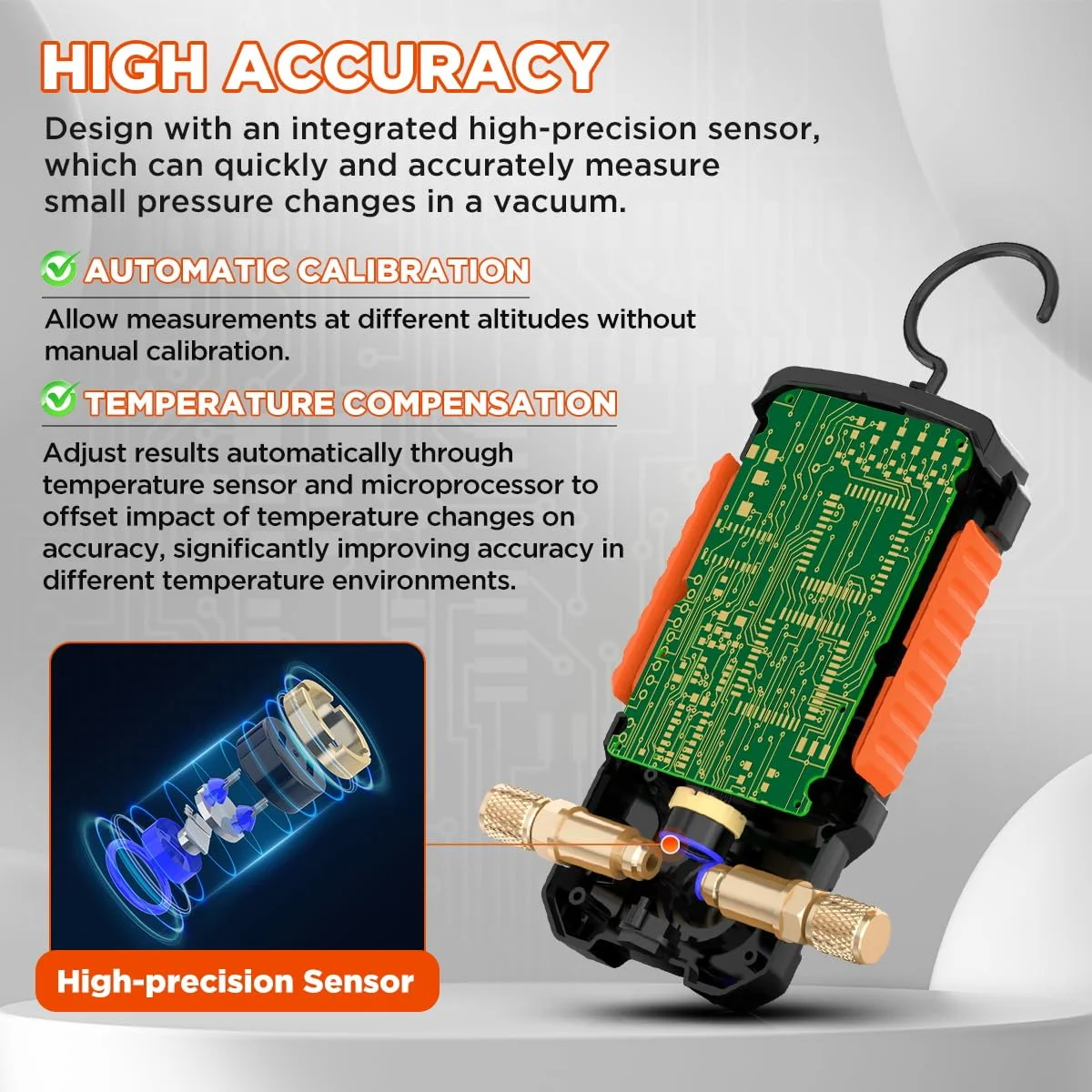 HIGH ACCURACY

Design with an integrated high-precision sensor, which can quickly and accurately measure small pressure changes in a vacuum.

AUTOMATIC CALIBRATION

Allow measurements at different altitudes without manual calibration.

TEMPERATURE COMPENSATION

Adjust results automatically through temperature sensor and microprocessor to offset impact of temperature changes on accuracy, significantly improving accuracy in different temperature environments.

High-precision Sensor