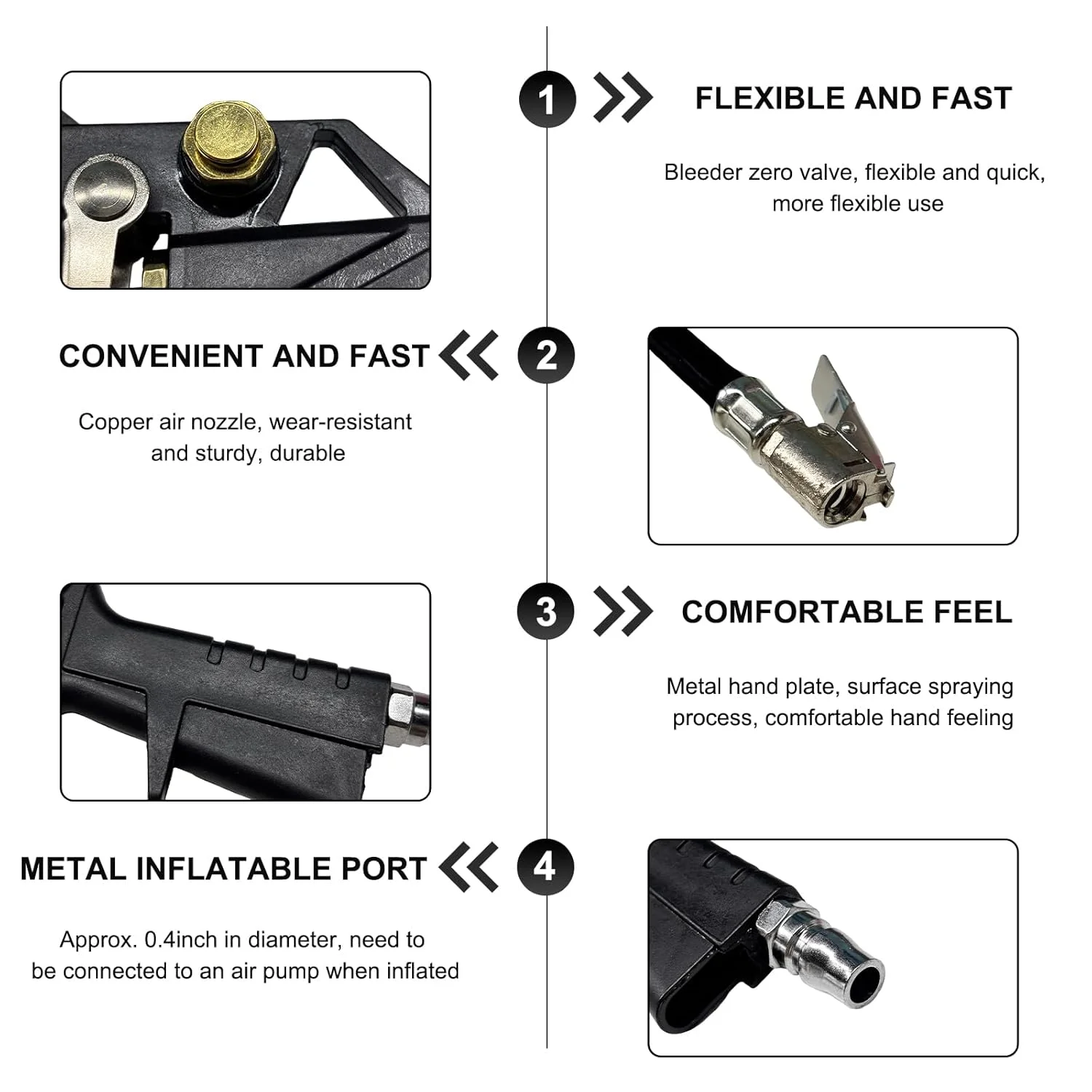 1

FLEXIBLE AND FAST

Bleeder zero valve, flexible and quick, more flexible use

CONVENIENT AND FAST

2

Copper air nozzle, wear-resistant and sturdy, durable

3

COMFORTABLE FEEL

Metal hand plate, surface spraying process, comfortable hand feeling

METAL INFLATABLE PORT

4

Approx. 0.4inch in diameter, need to be connected to an air pump when inflated