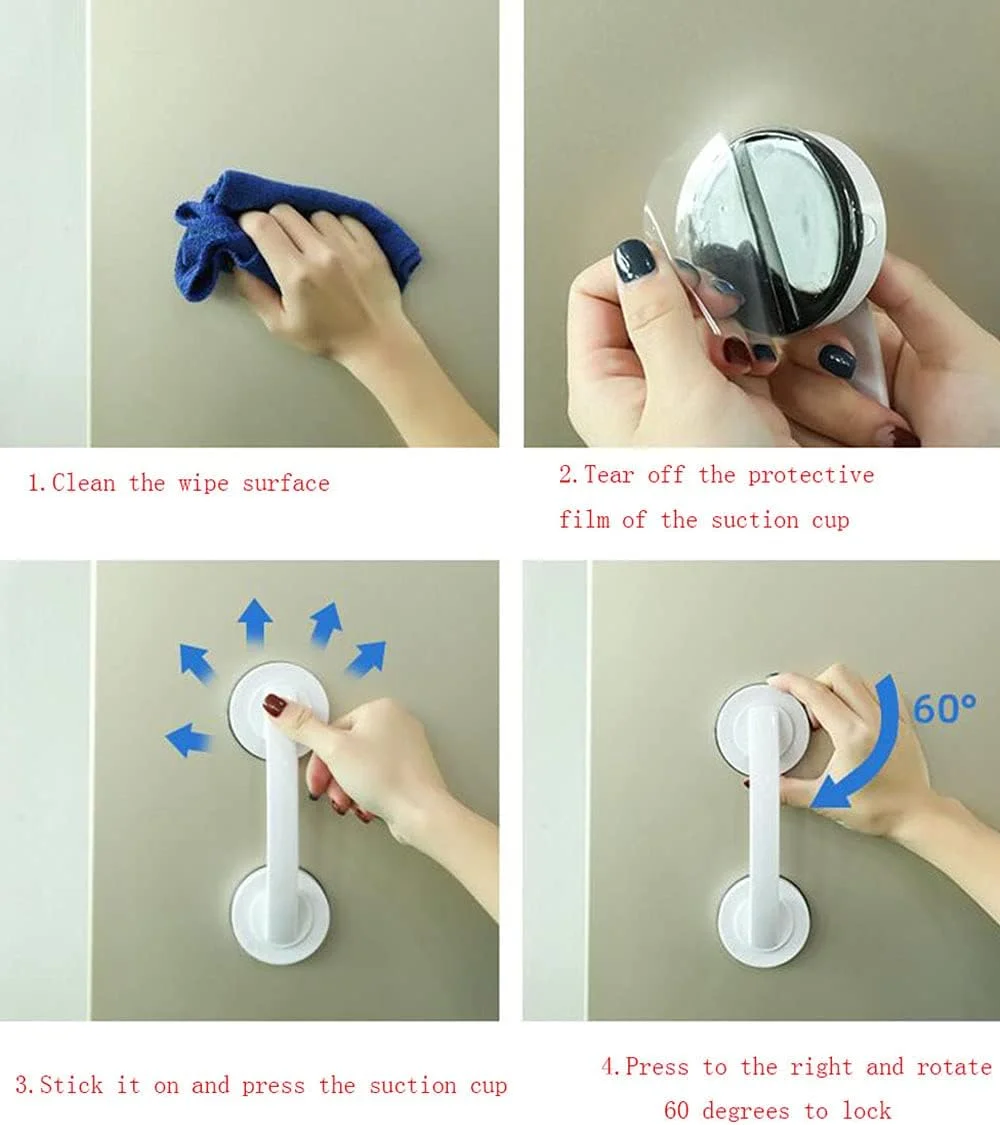 1.Clean the wipe surface

2.Tear off the protective film of the suction cup

60°

3.Stick it on and press the suction cup

4.Press to the right and rotate 60 degrees to lock