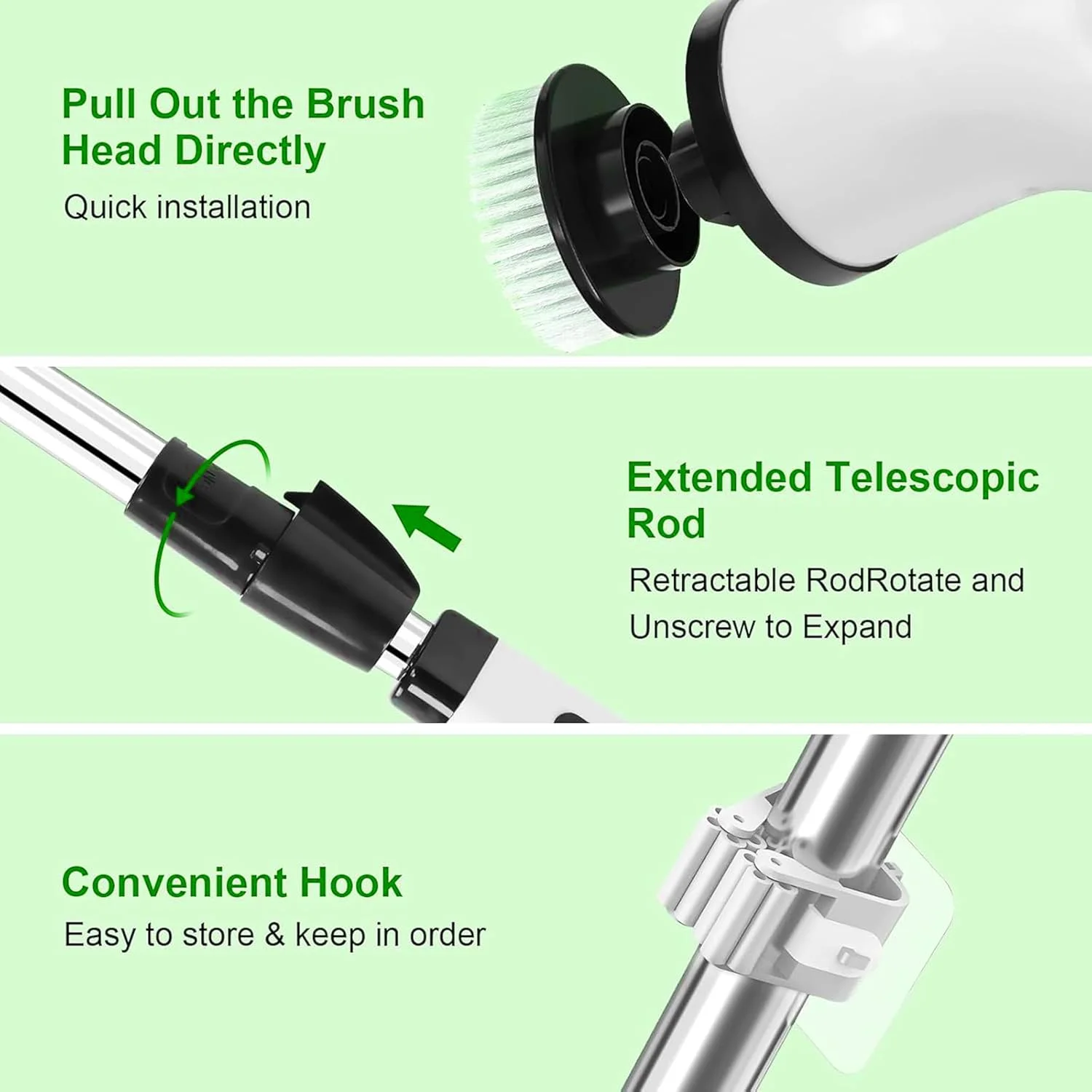 Pull Out the Brush Head Directly

Quick installation

Extended Telescopic Rod

Retractable RodRotate and Unscrew to Expand

Convenient Hook

Easy to store & keep in order