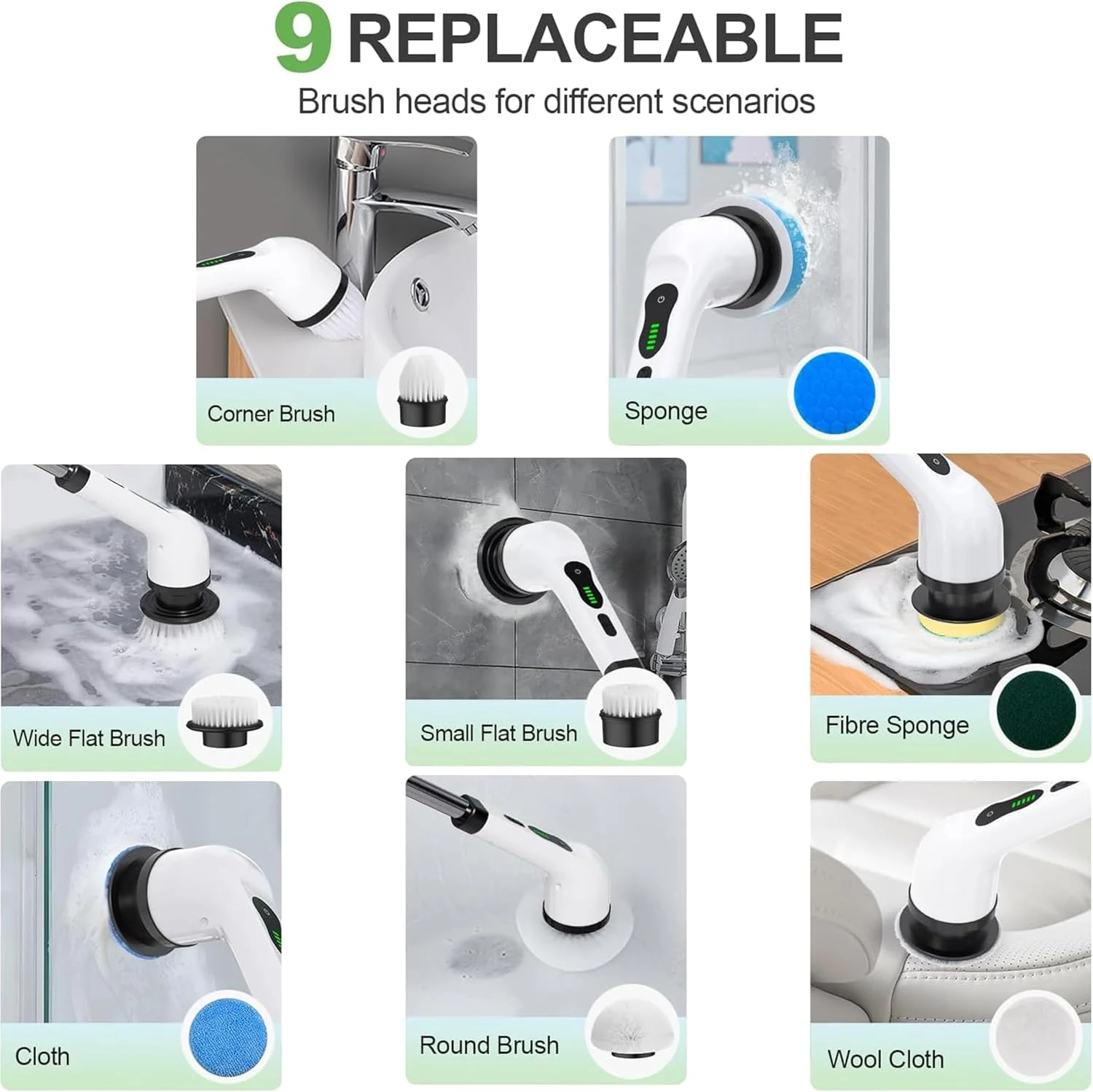 9 REPLACEABLE
Brush heads for different scenarios

Corner Brush

Sponge

Wide Flat Brush

Small Flat Brush

Fibre Sponge

Cloth

Round Brush

Wool Cloth