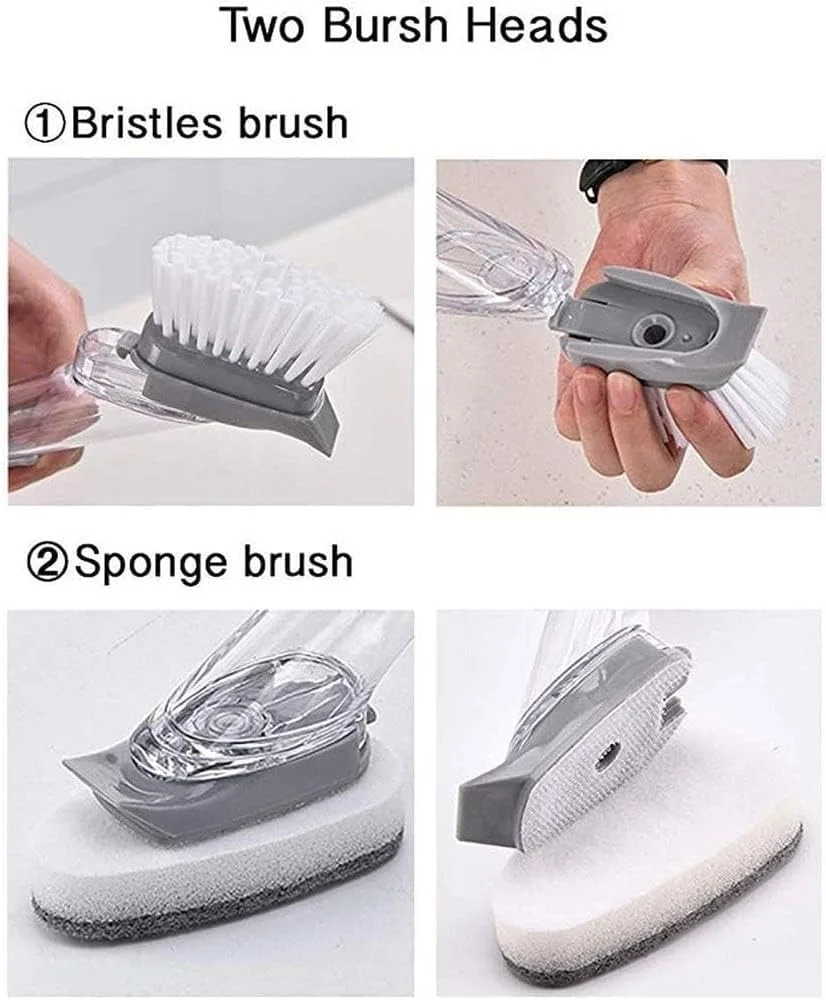 Two Bursh Heads

①Bristles brush

②Sponge brush