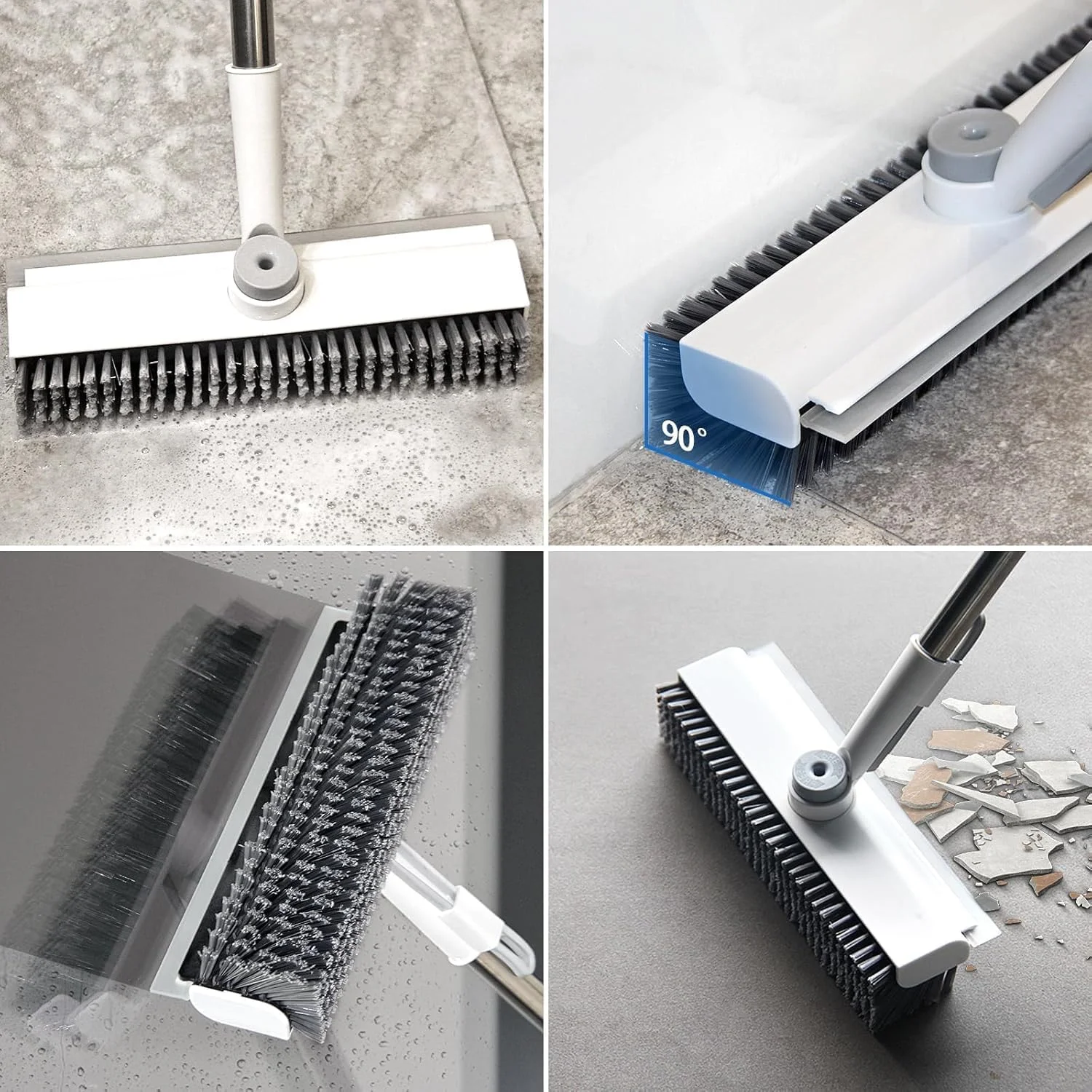 90°