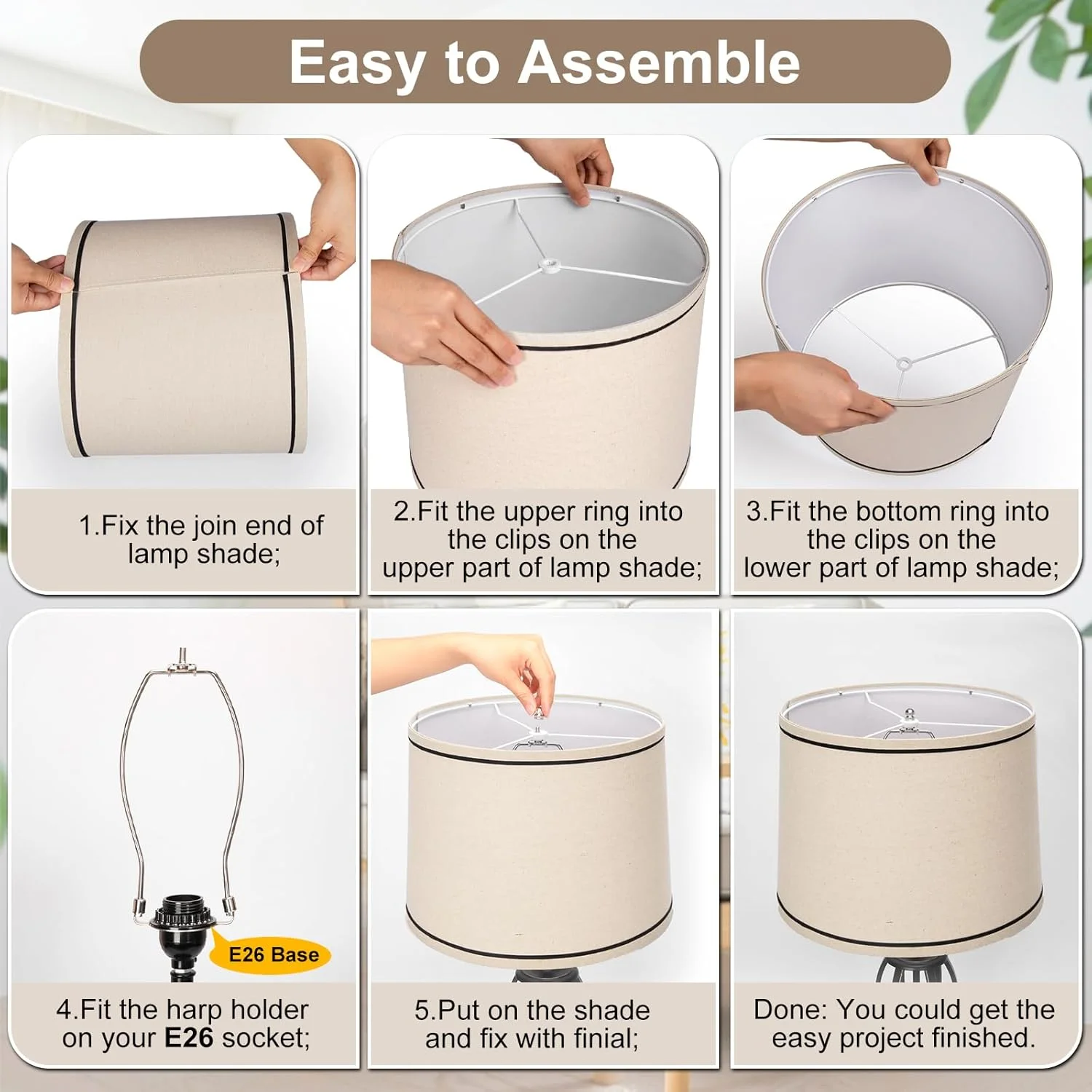 Easy to Assemble

1.Fix the join end of lamp shade;

2.Fit the upper ring into the clips on the upper part of lamp shade;

3.Fit the bottom ring into the clips on the lower part of lamp shade;

E26 Base

4.Fit the harp holder on your E26 socket;

5.Put on the shade and fix with finial;

Done: You could get the easy project finished.