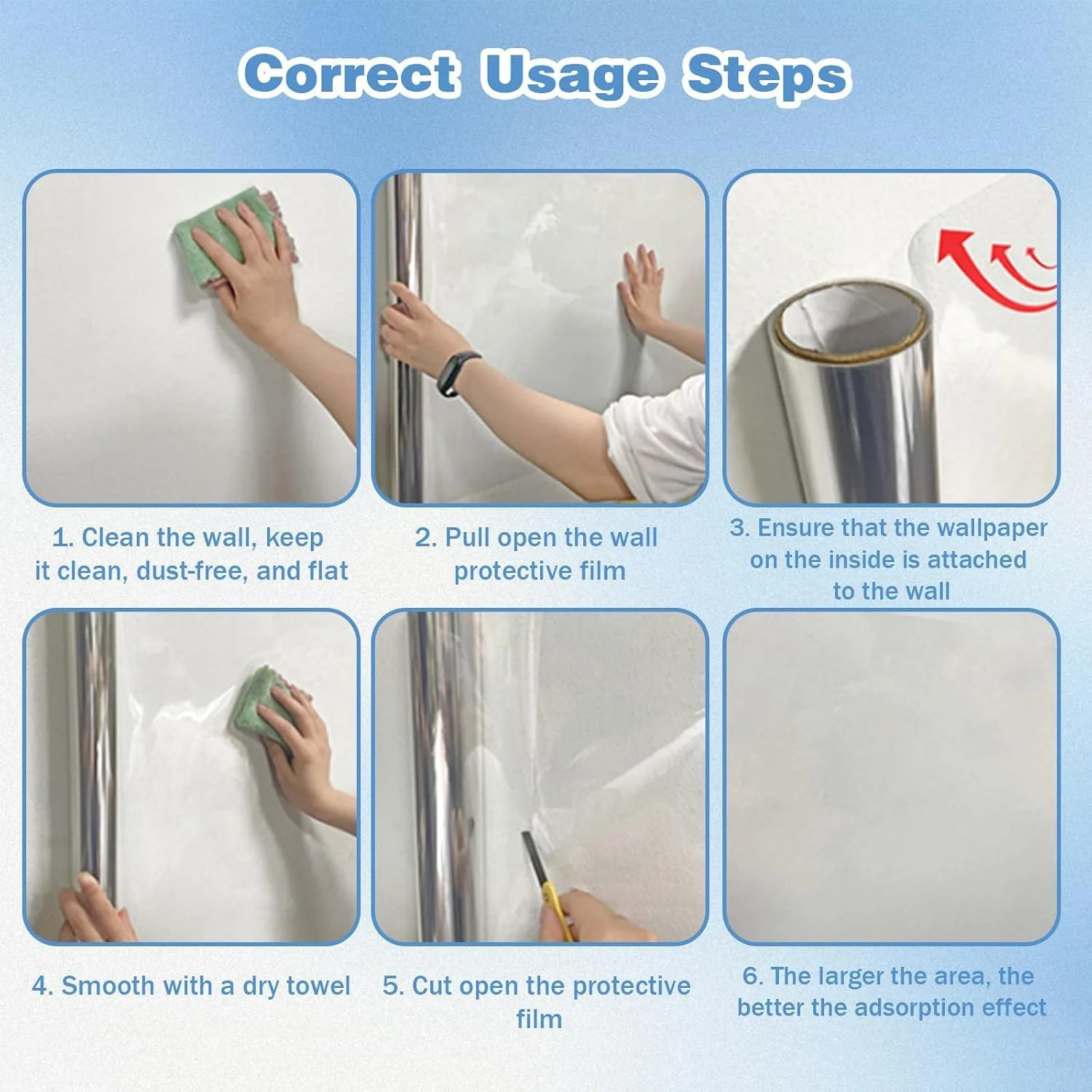 Correct Usage Steps

1. Clean the wall, keep it clean, dust-free, and flat

2. Pull open the wall protective film

3. Ensure that the wallpaper on the inside is attached to the wall

4. Smooth with a dry towel

5. Cut open the protective film

6. The larger the area, the better the adsorption effect