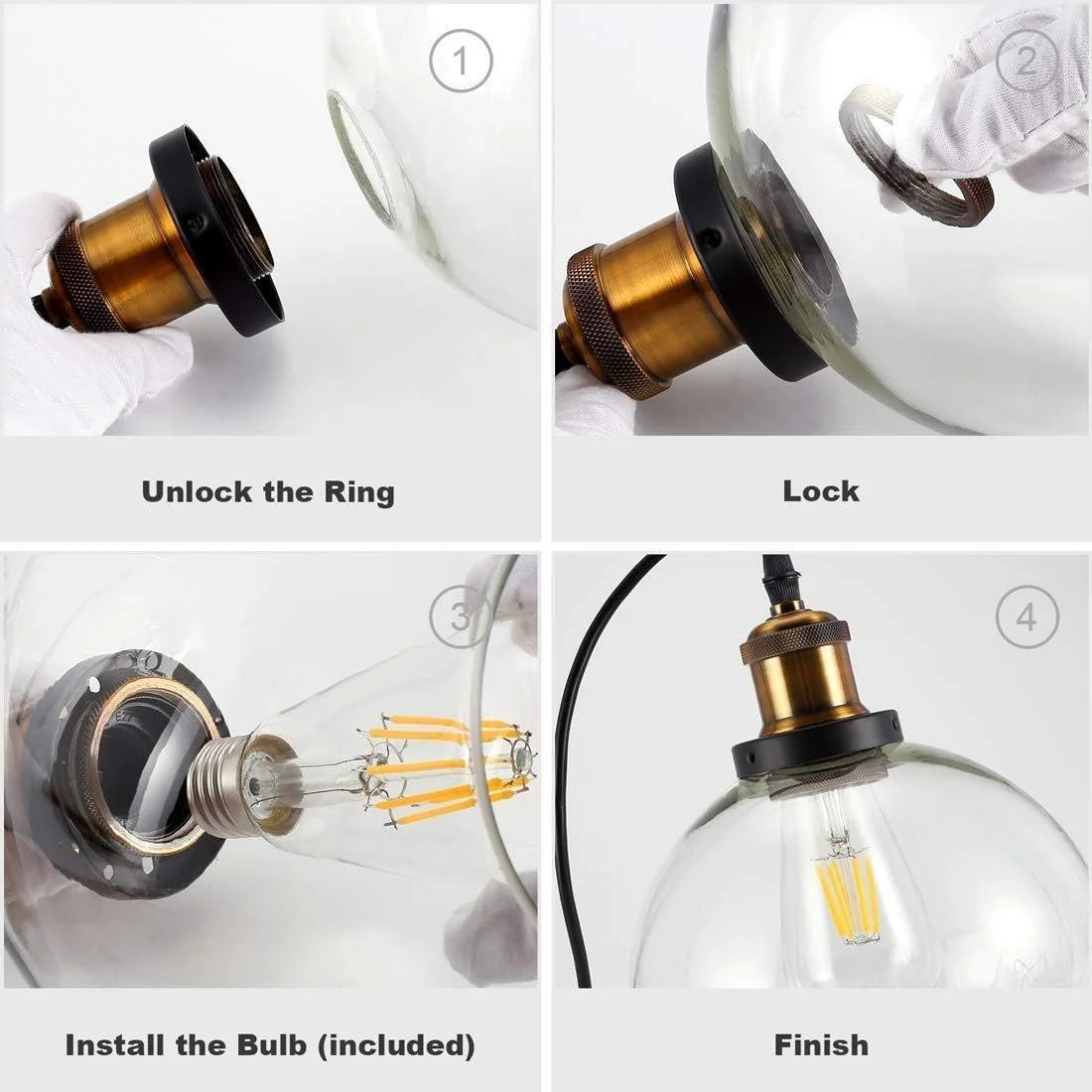 1

Unlock the Ring

2

Lock

3

Install the Bulb (included)

4

Finish