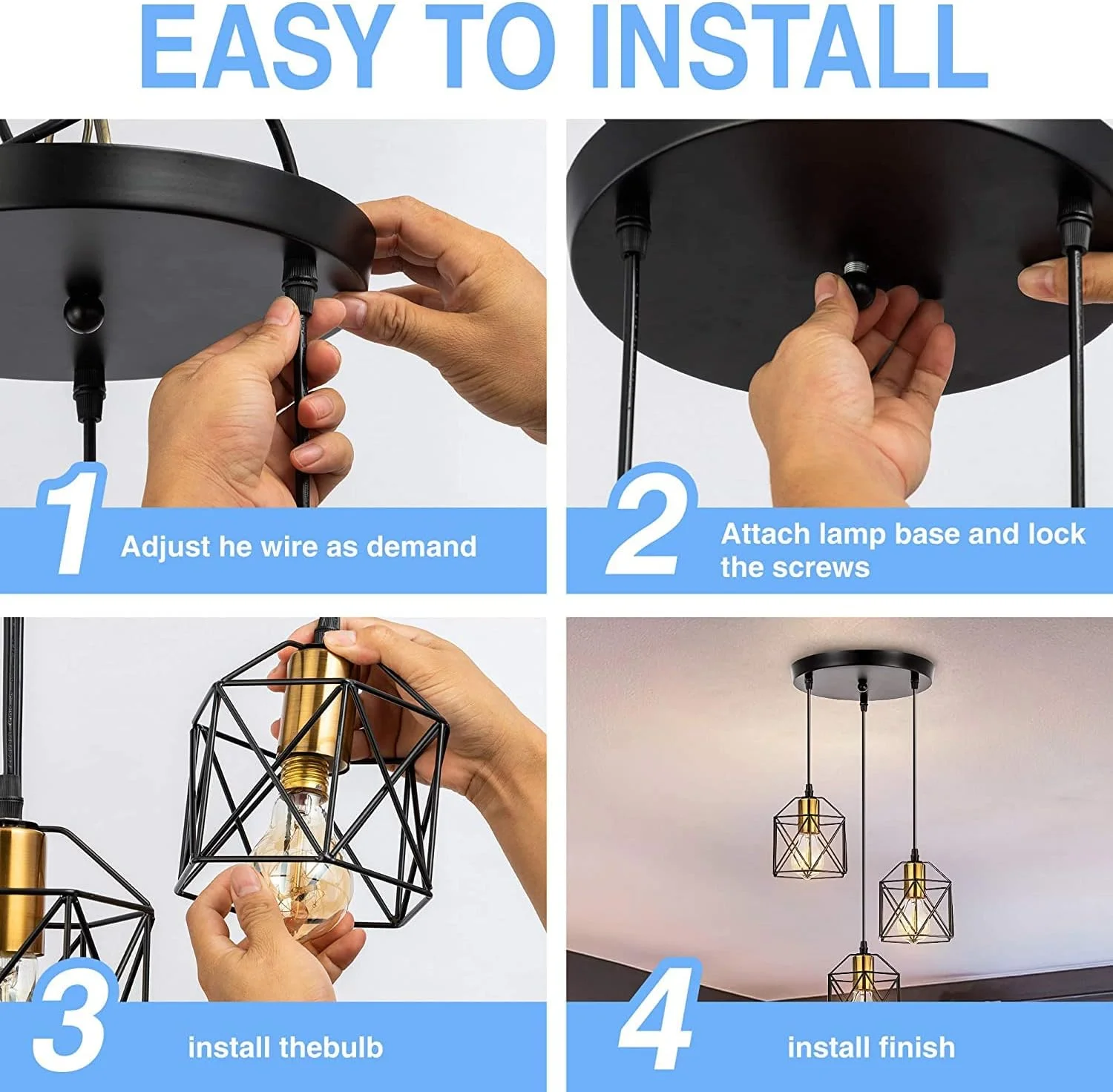 EASY TO INSTALL

1 Adjust he wire as demand

2 Attach lamp base and lock the screws

3 install thebulb

4 install finish