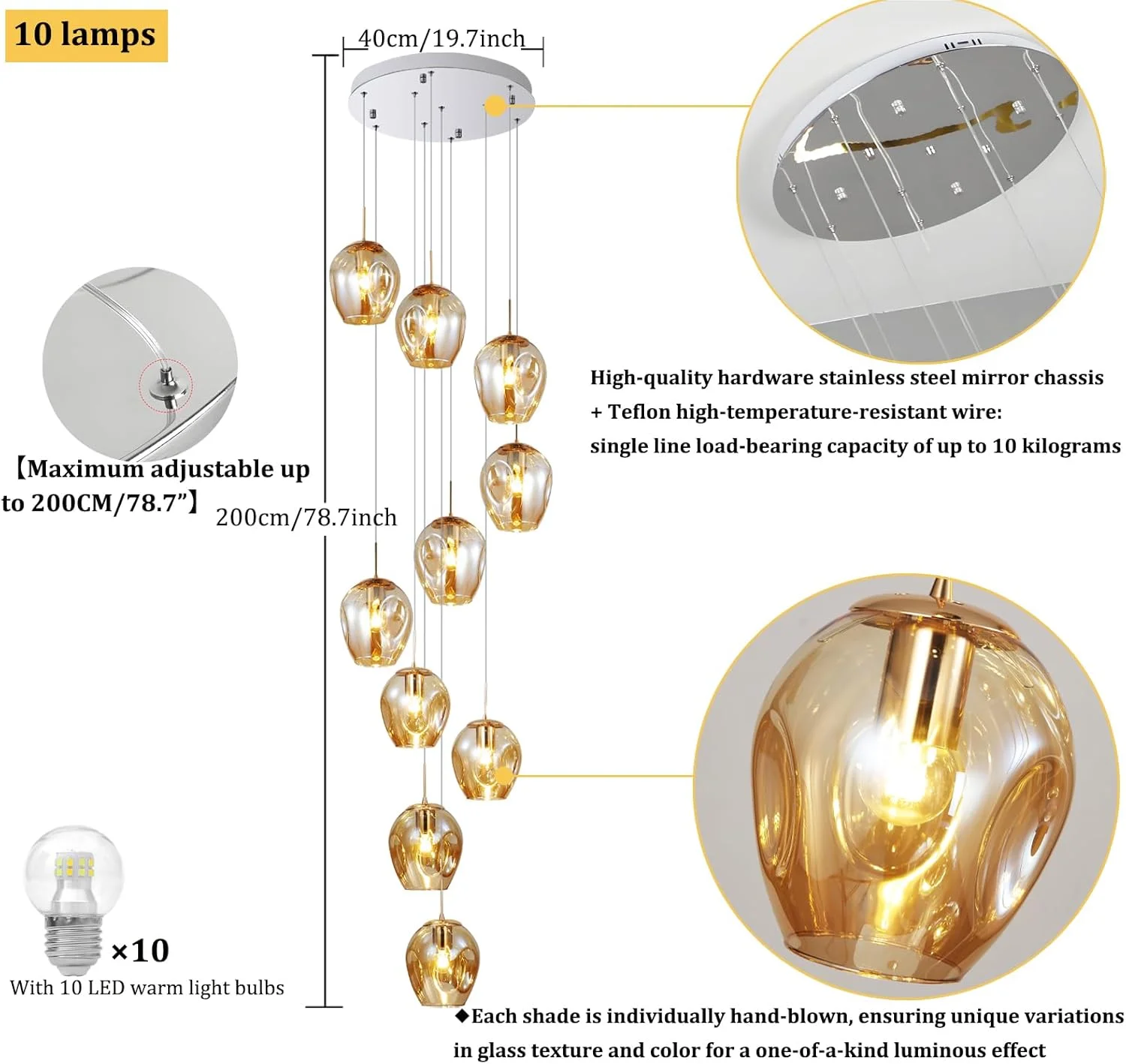 10 lamps

40cm/19.7inch

High-quality hardware stainless steel mirror chassis
+ Teflon high-temperature-resistant wire:
single line load-bearing capacity of up to 10 kilograms

【Maximum adjustable up to 200CM/78.7”】

200cm/78.7inch

×10
With 10 LED warm light bulbs

◆Each shade is individually hand-blown, ensuring unique variations in glass texture and color for a one-of-a-kind luminous effect