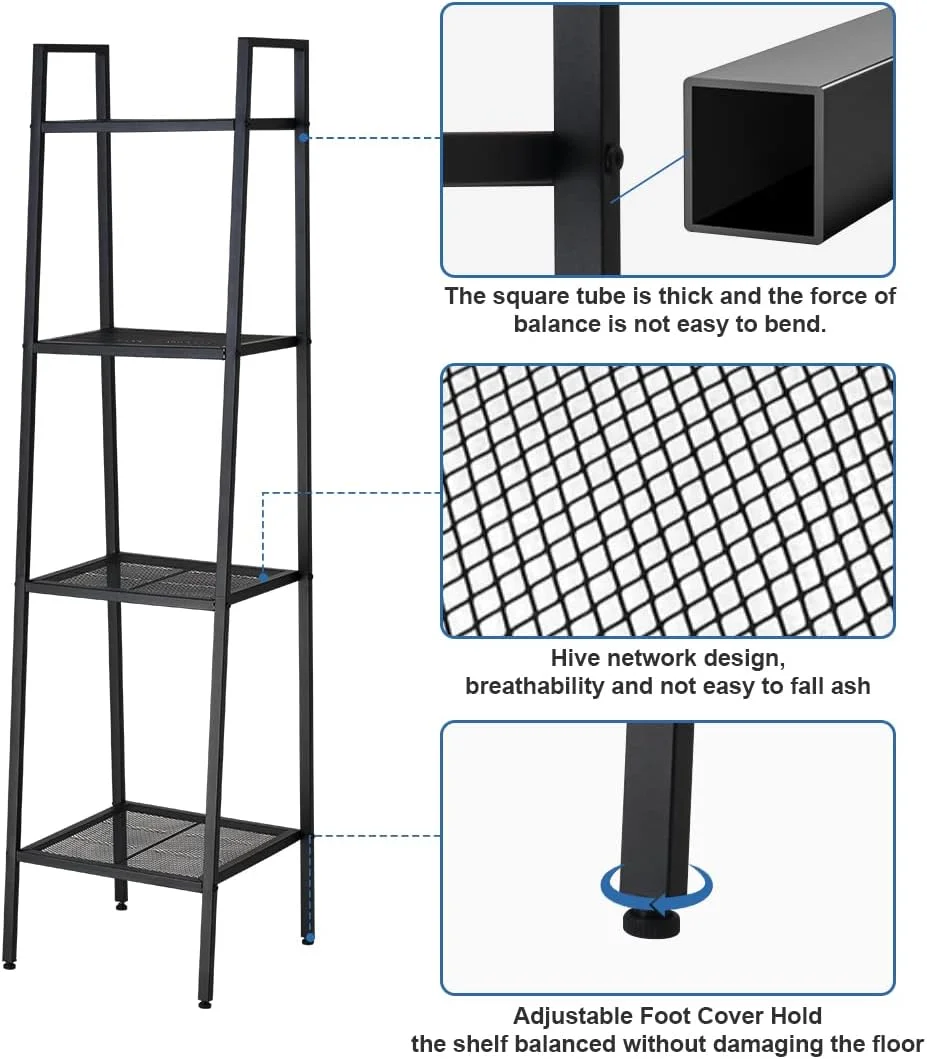 The square tube is thick and the force of balance is not easy to bend.

Hive network design, breathability and not easy to fall ash

Adjustable Foot Cover Hold the shelf balanced without damaging the floor