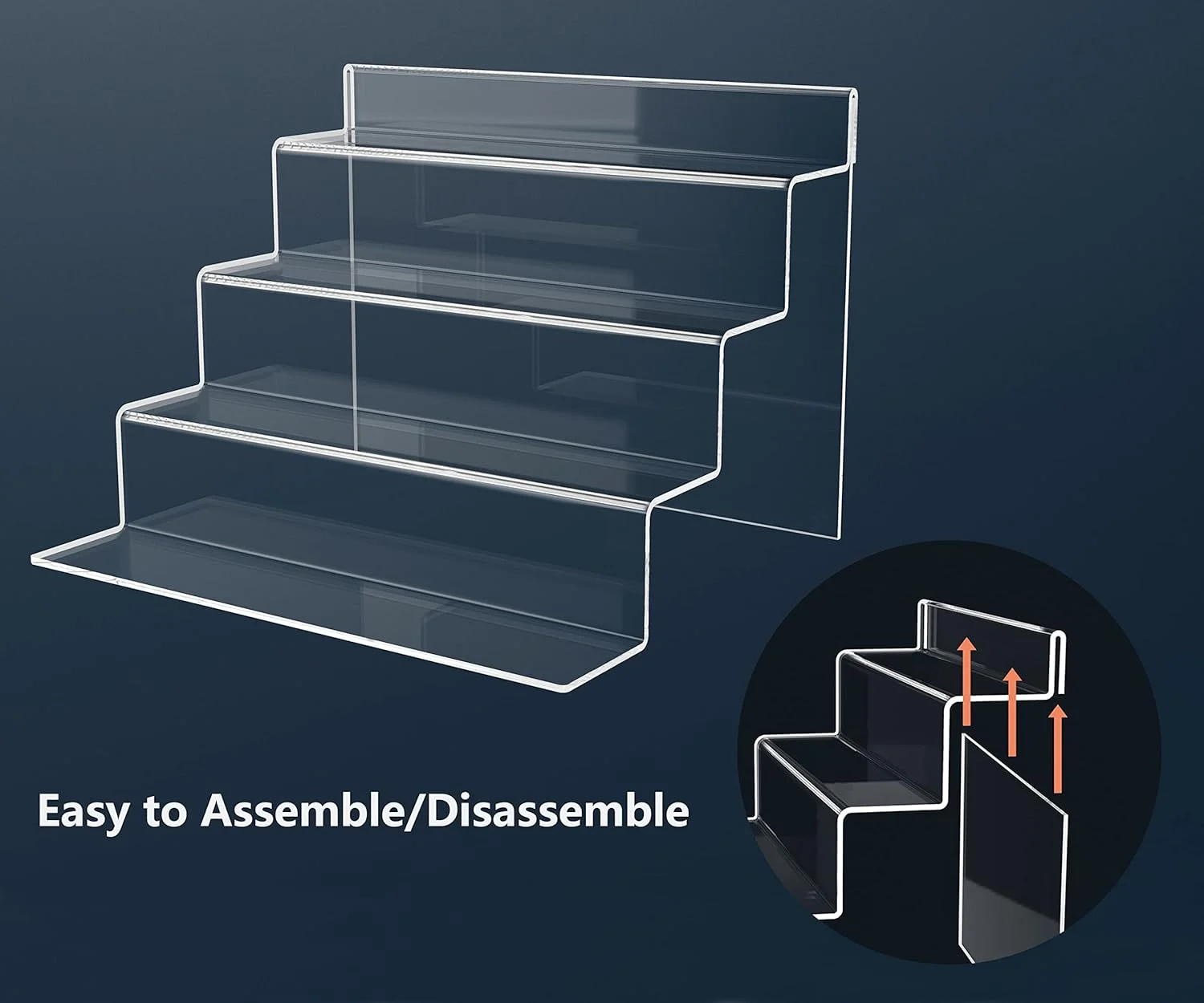 Easy to Assemble/Disassemble