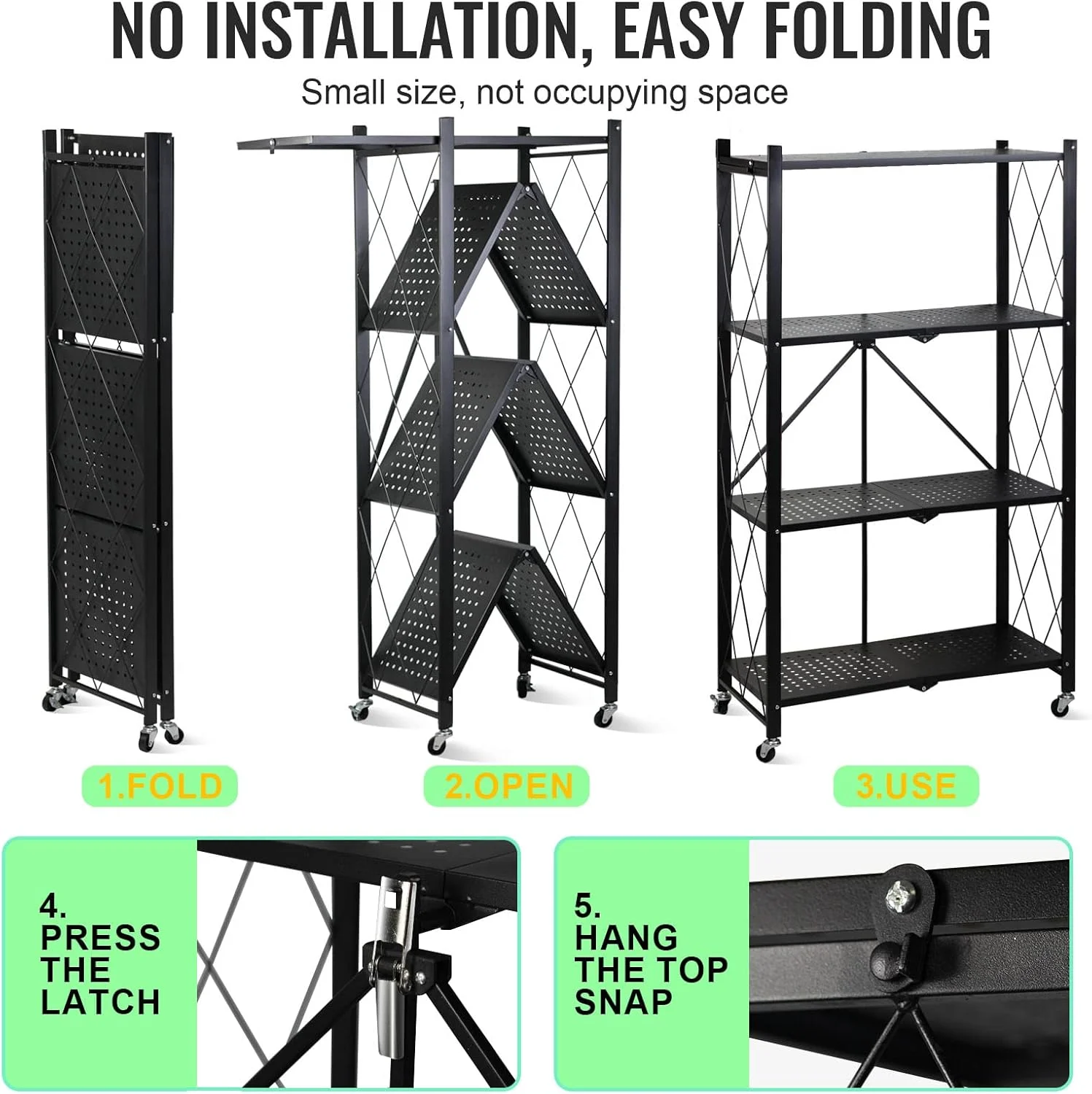 NO INSTALLATION, EASY FOLDING

Small size, not occupying space

1.FOLD

2.OPEN

3.USE

4. PRESS THE LATCH

5. HANG THE TOP SNAP