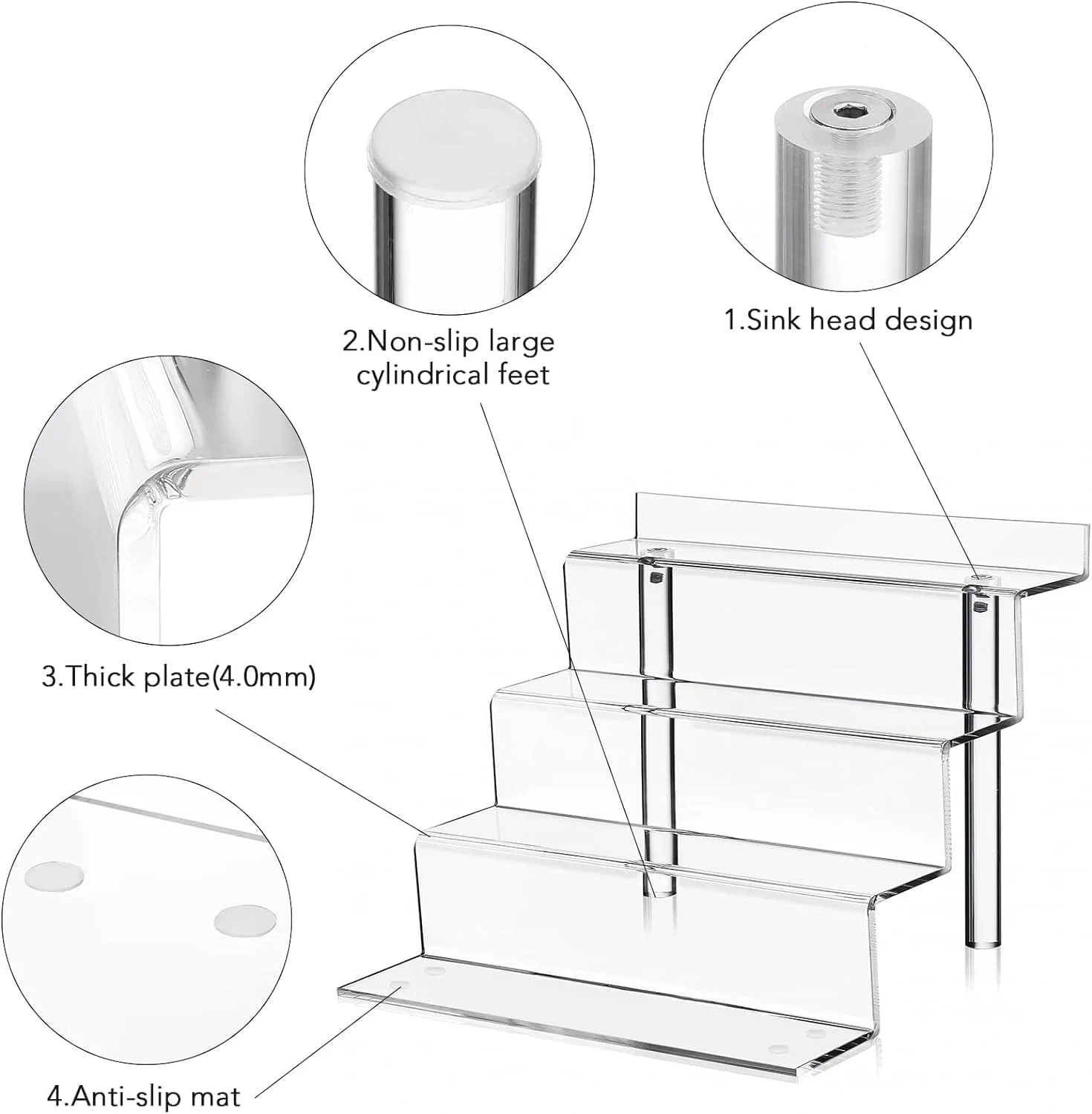 2.Non-slip large cylindrical feet

1.Sink head design

3.Thick plate(4.0mm)

4.Anti-slip mat