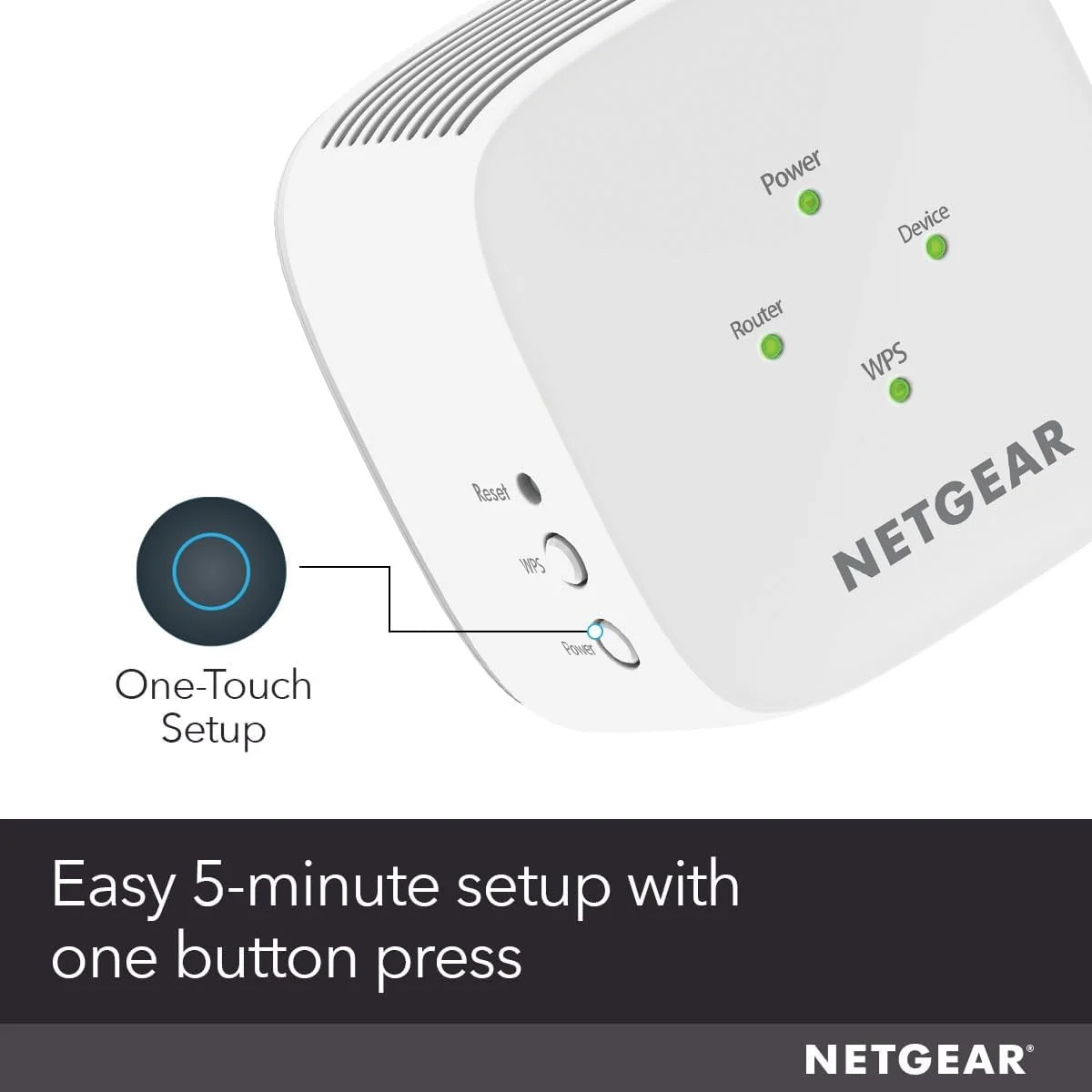 Power

Device

Router

WPS

NETGEAR

Reset

WPS

Power

One-Touch Setup

Easy 5-minute setup with one button press

NETGEAR®