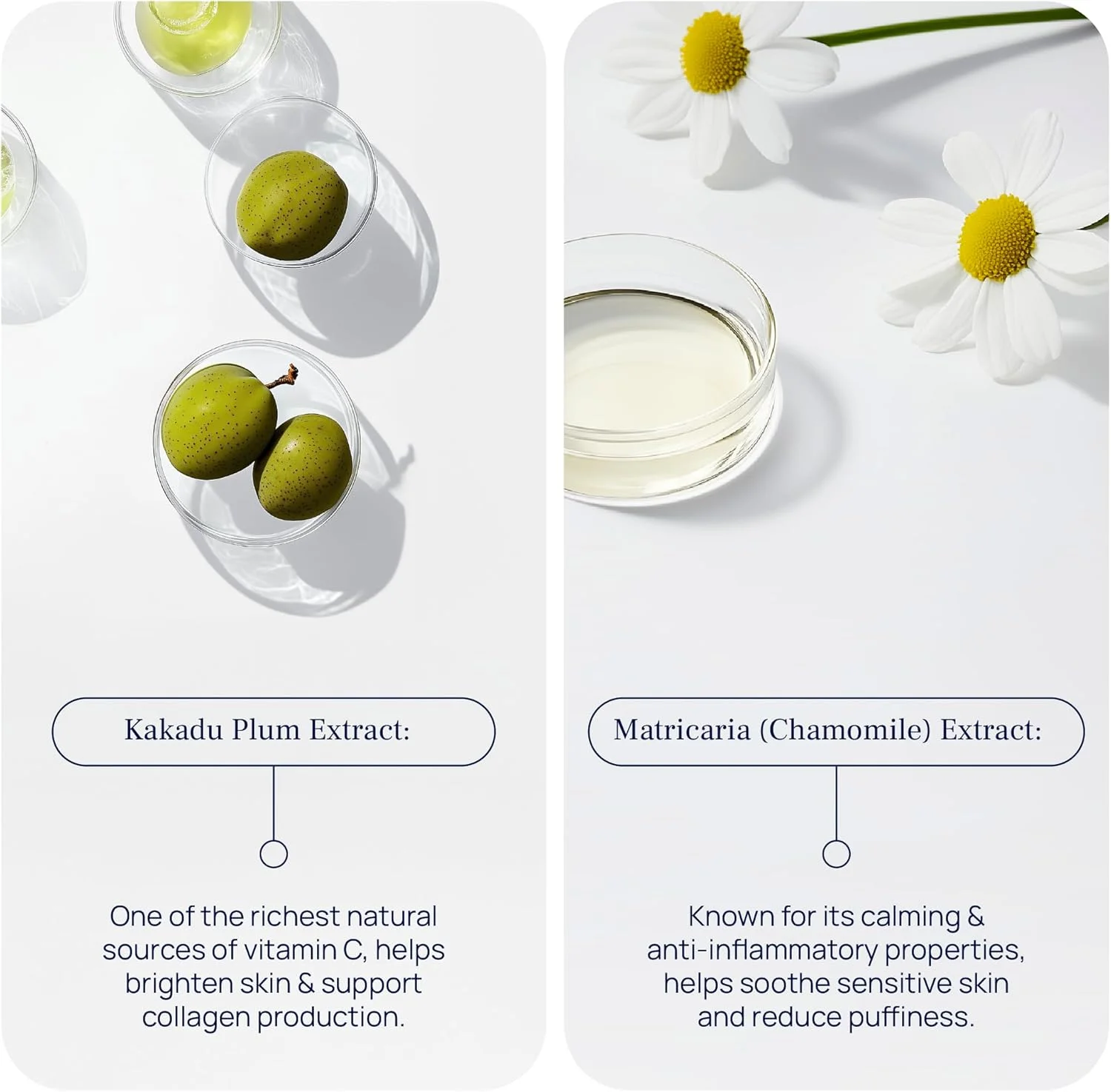 Kakadu Plum Extract:

One of the richest natural sources of vitamin C, helps brighten skin & support collagen production.

Matricaria (Chamomile) Extract:

Known for its calming & anti-inflammatory properties, helps soothe sensitive skin and reduce puffiness.