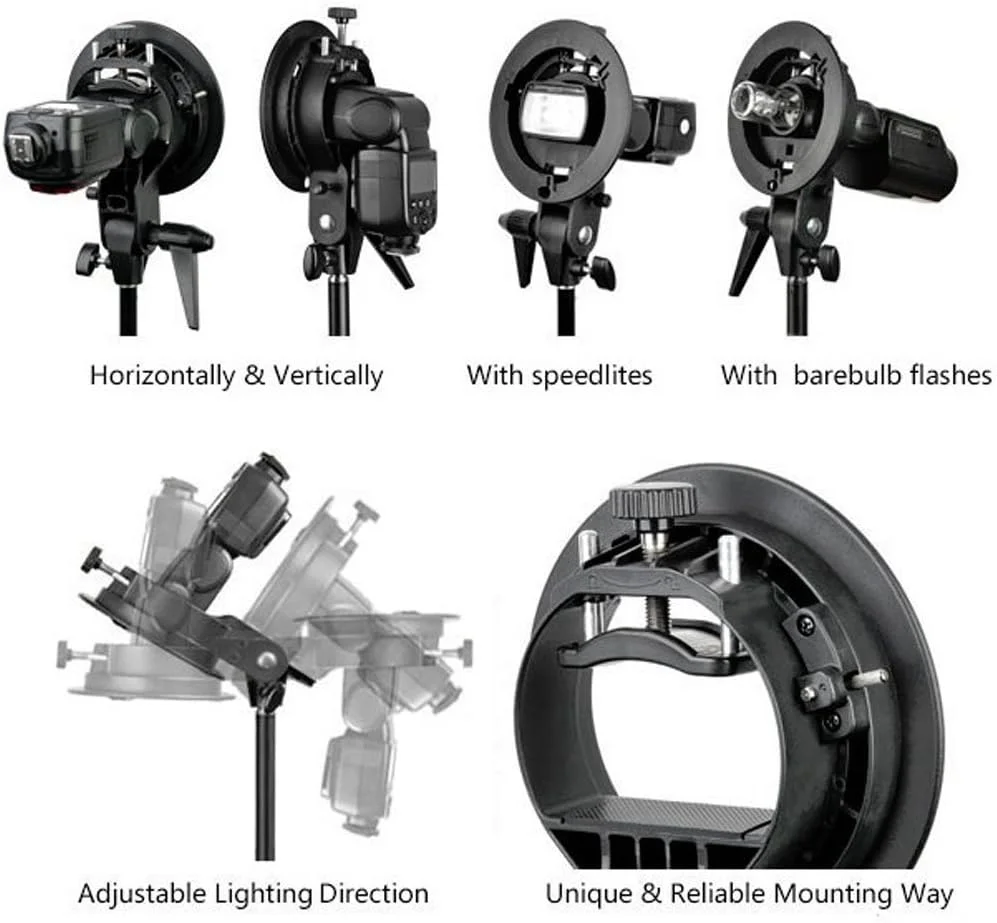 Horizontally & Vertically

With speedlites

With barebulb flashes

Adjustable Lighting Direction

Unique & Reliable Mounting Way