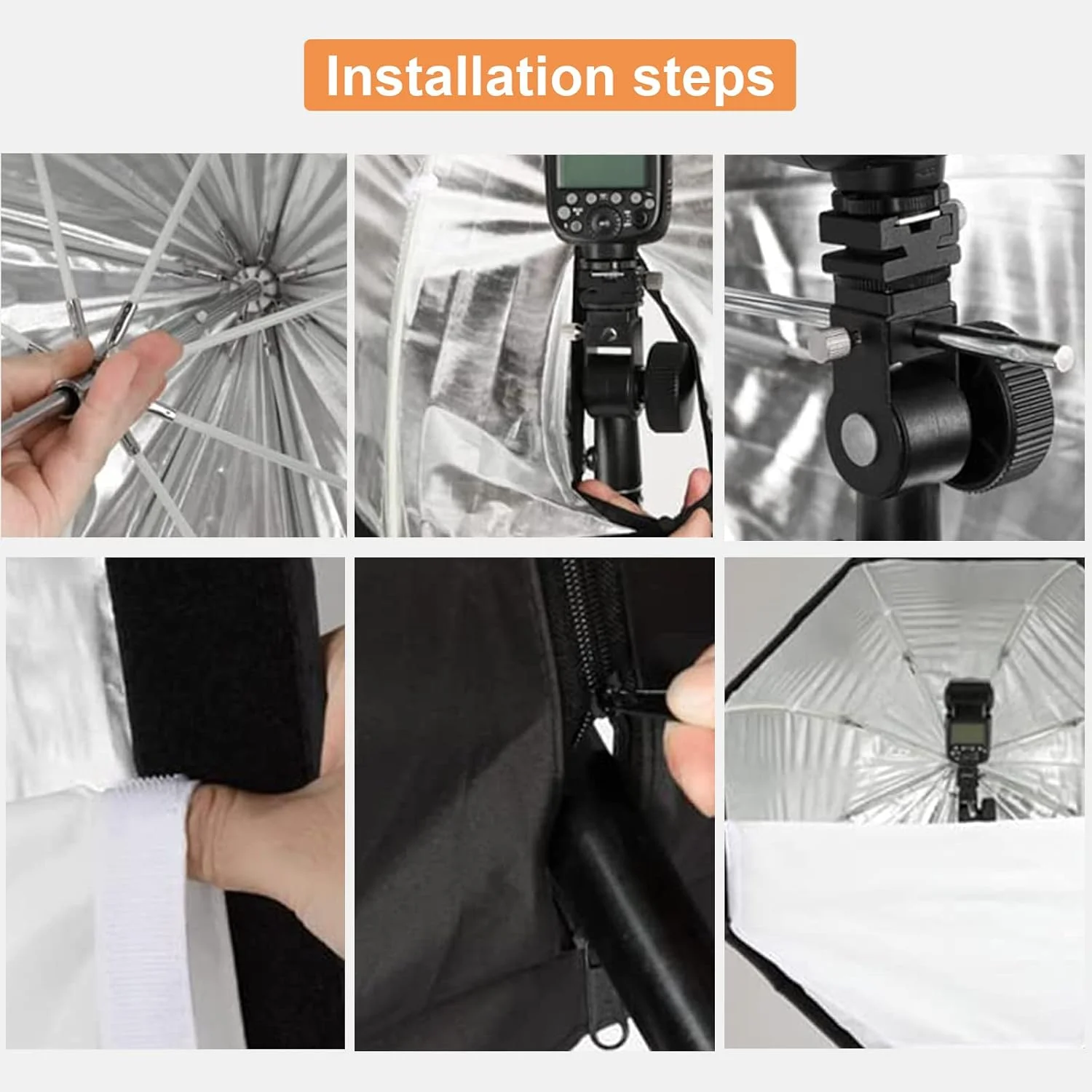 Installation steps