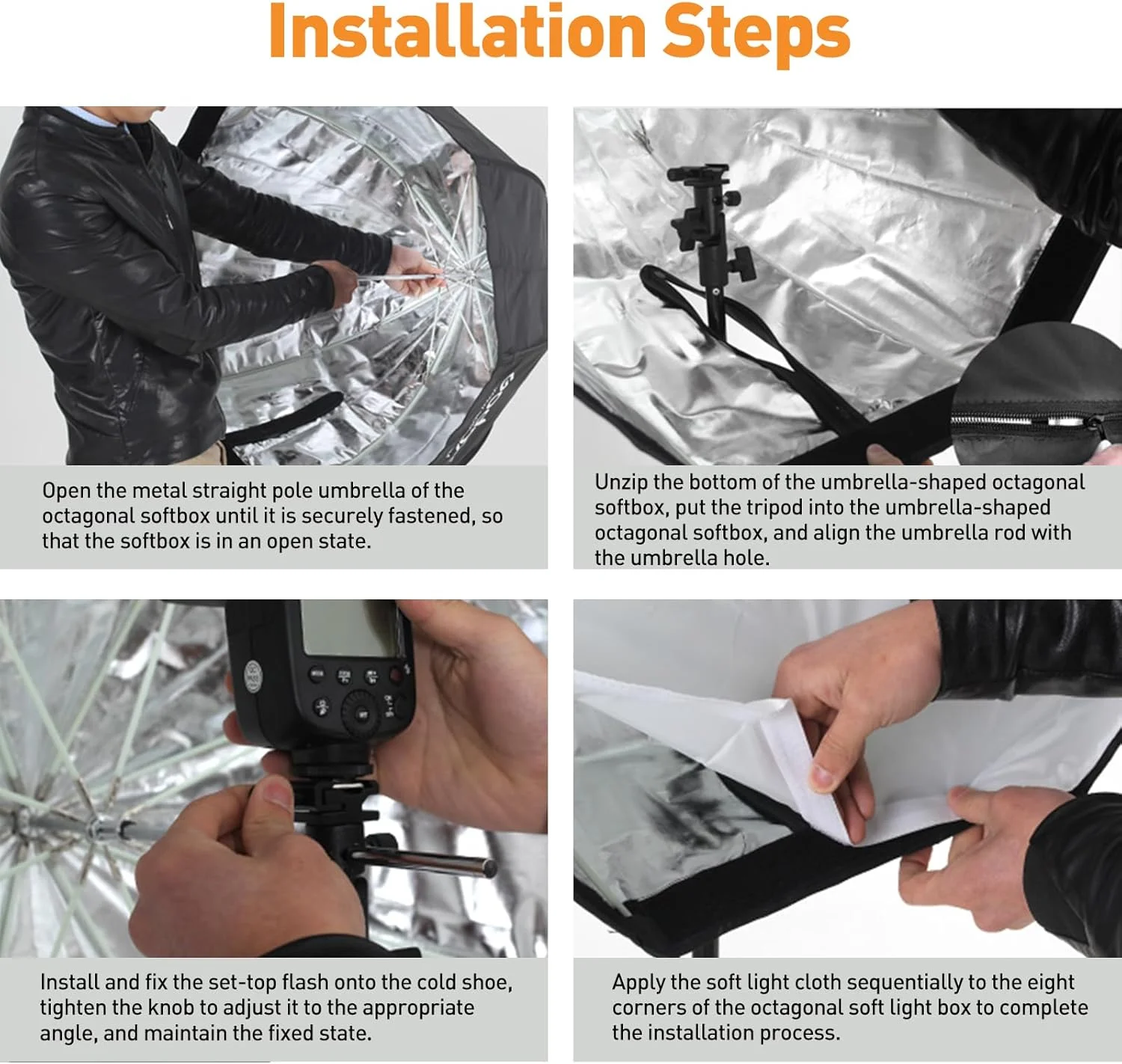 Installation Steps

Open the metal straight pole umbrella of the octagonal softbox until it is securely fastened, so that the softbox is in an open state.

Unzip the bottom of the umbrella-shaped octagonal softbox, put the tripod into the umbrella-shaped octagonal softbox, and align the umbrella rod with the umbrella hole.

Install and fix the set-top flash onto the cold shoe, tighten the knob to adjust it to the appropriate angle, and maintain the fixed state.

Apply the soft light cloth sequentially to the eight corners of the octagonal soft light box to complete the installation process.