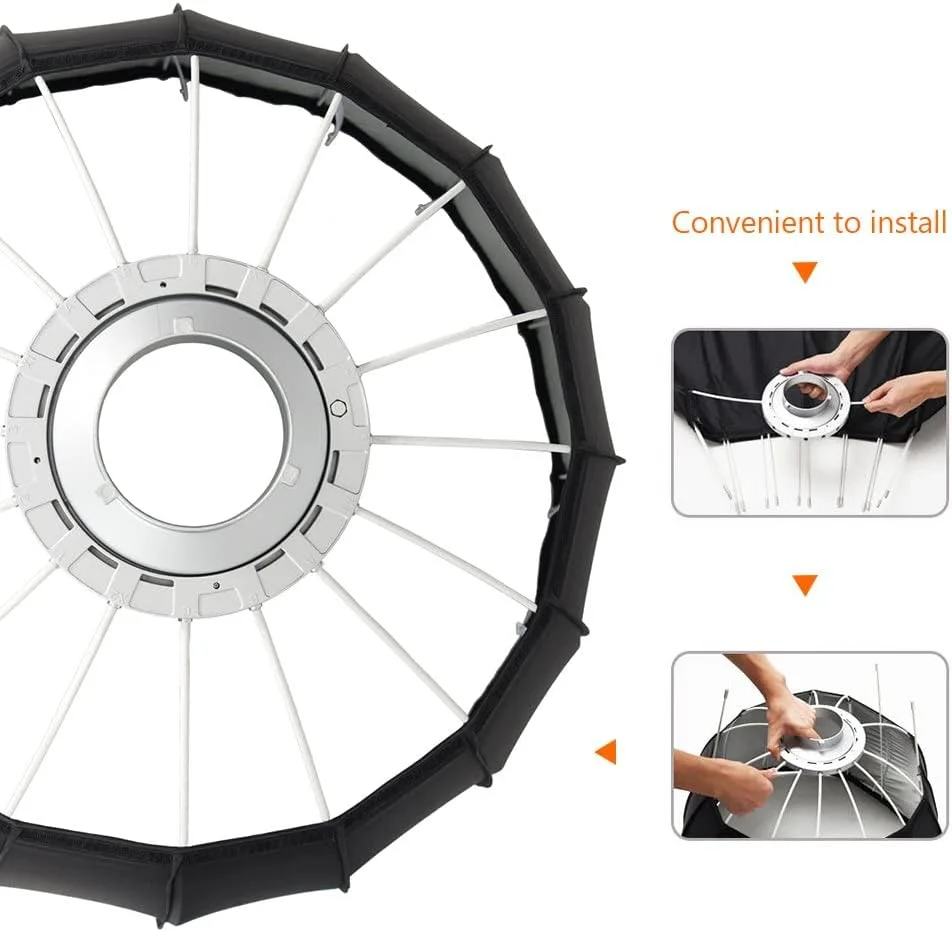 Convenient to install