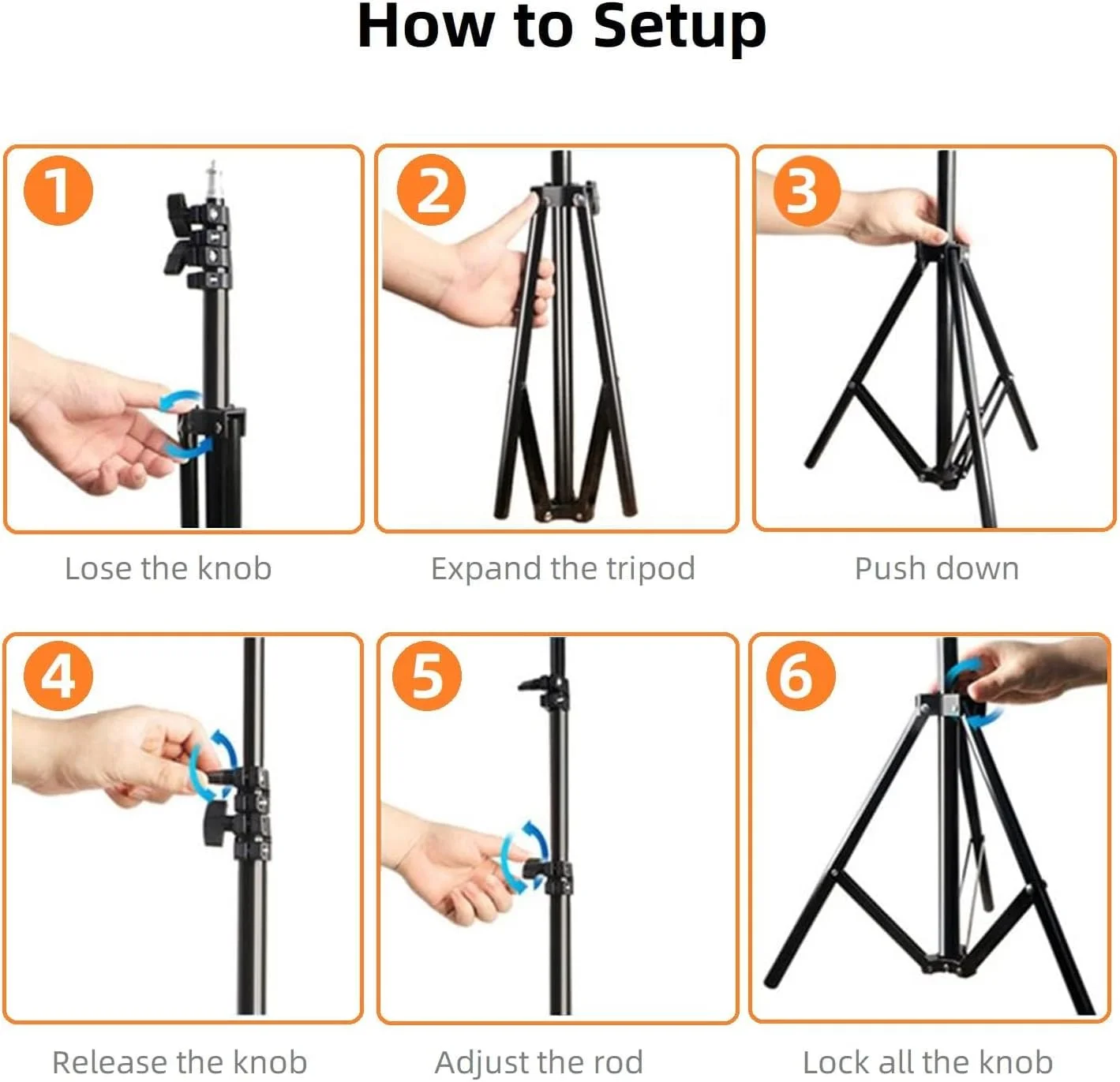 How to Setup

1

Lose the knob

2

Expand the tripod

3

Push down

4

Release the knob

5

Adjust the rod

6

Lock all the knob