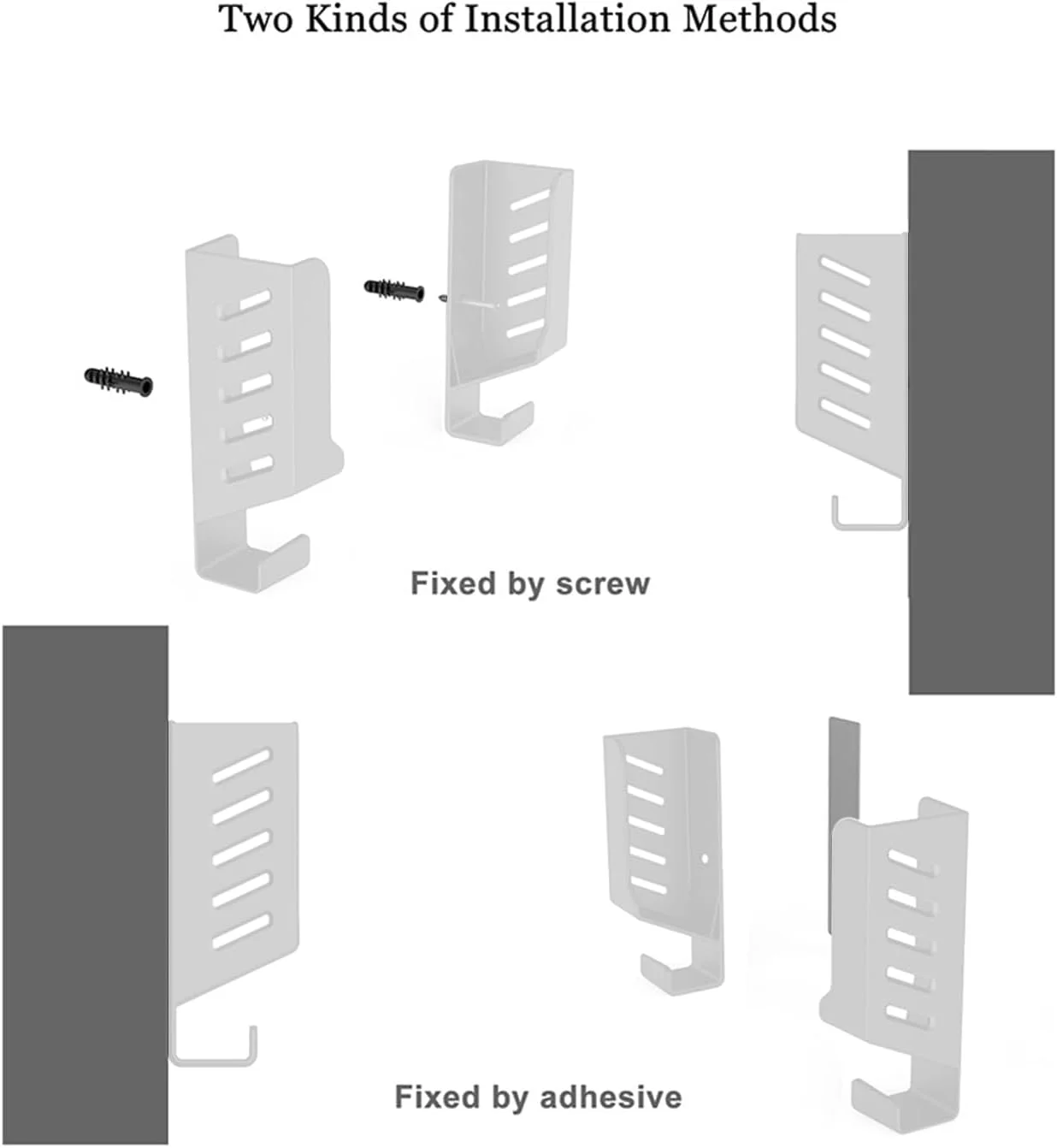 Two Kinds of Installation Methods

Fixed by screw

Fixed by adhesive