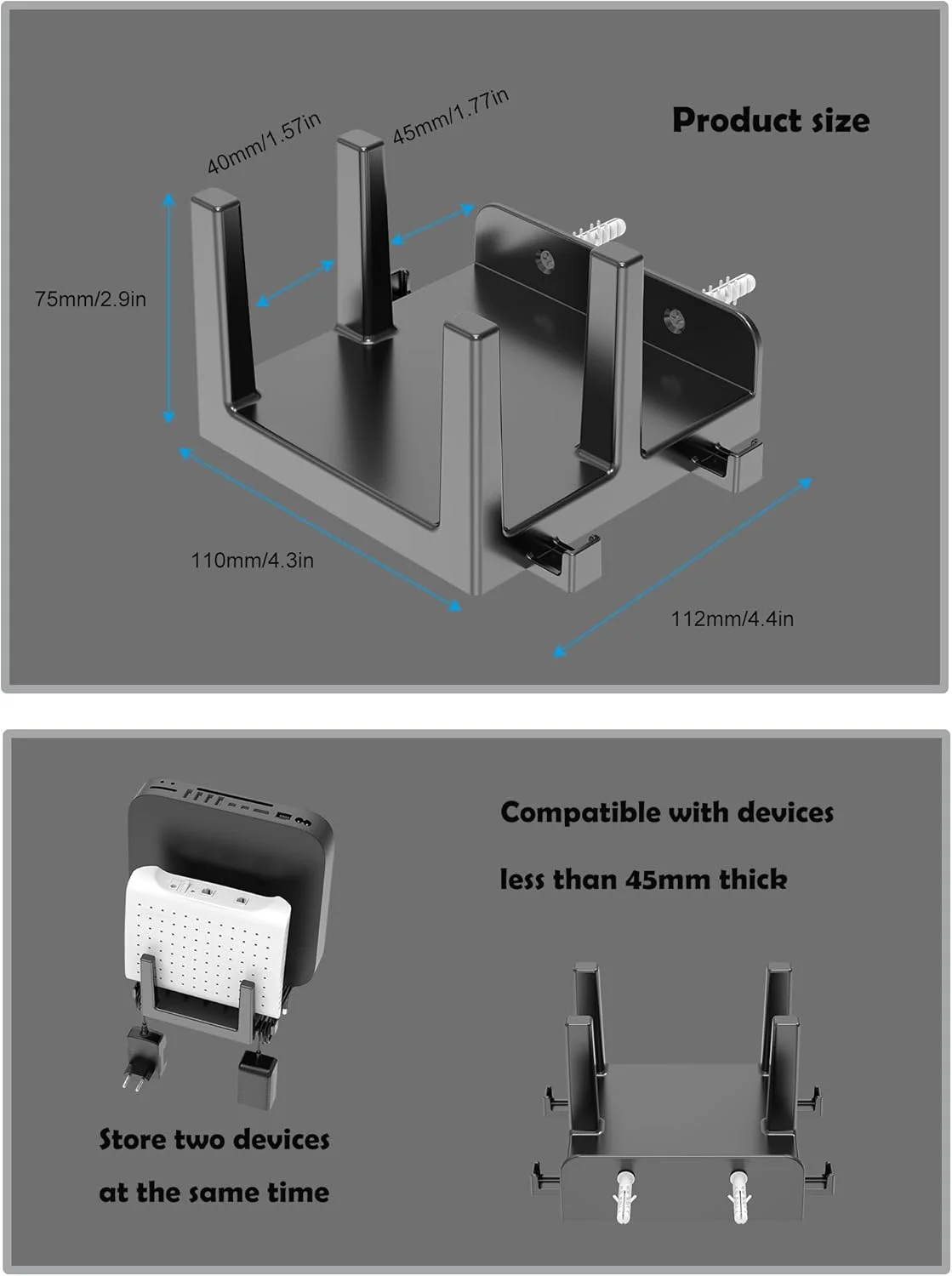 Product size

40mm/1.57in

45mm/1.77in

75mm/2.9in

110mm/4.3in

112mm/4.4in

Compatible with devices

less than 45mm thick

Store two devices

at the same time