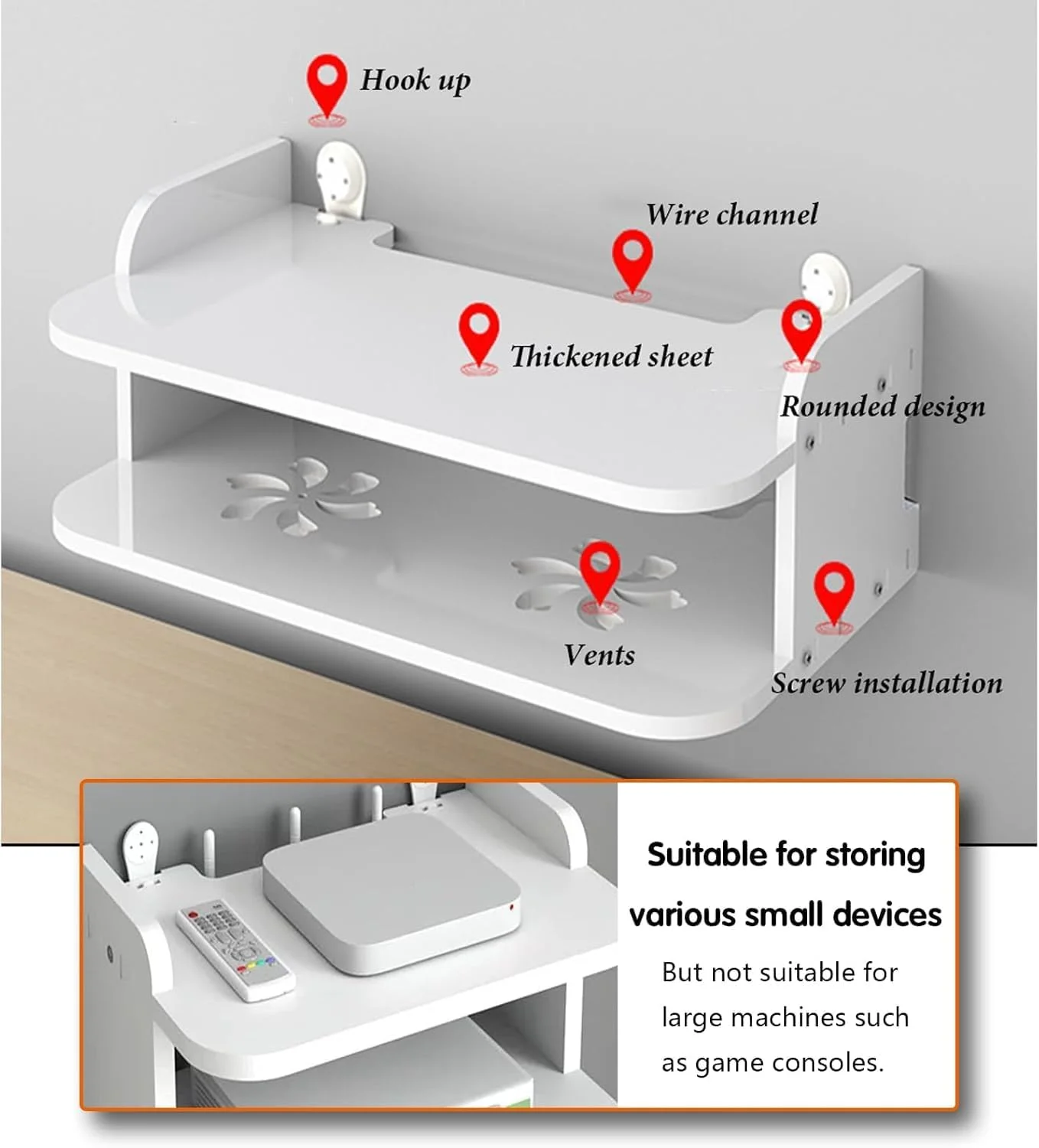 Hook up

Wire channel

Thickened sheet

Rounded design

Vents

Screw installation

Suitable for storing various small devices

But not suitable for large machines such as game consoles.