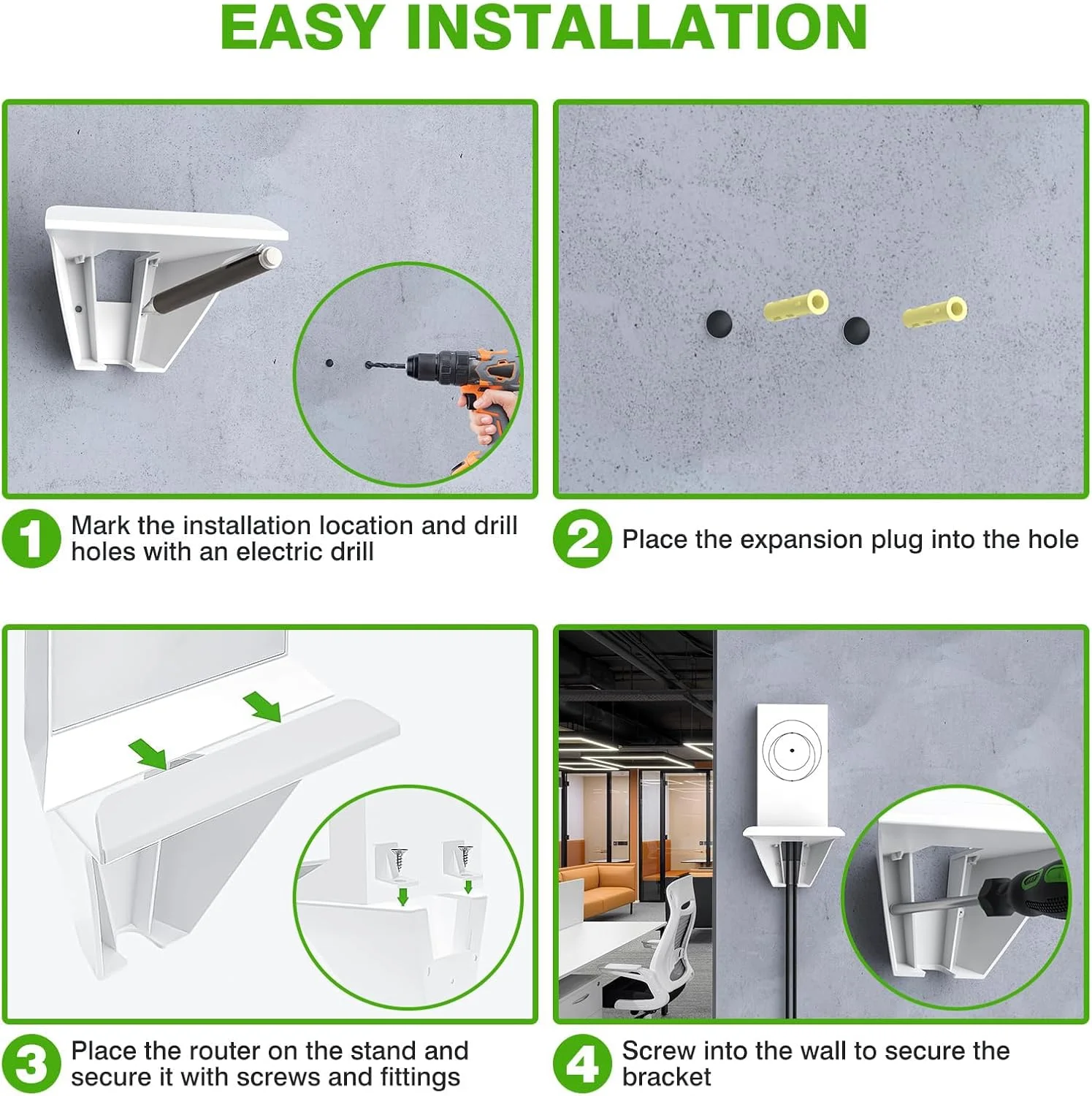 EASY INSTALLATION

1 Mark the installation location and drill holes with an electric drill

2 Place the expansion plug into the hole

3 Place the router on the stand and secure it with screws and fittings

4 Screw into the wall to secure the bracket