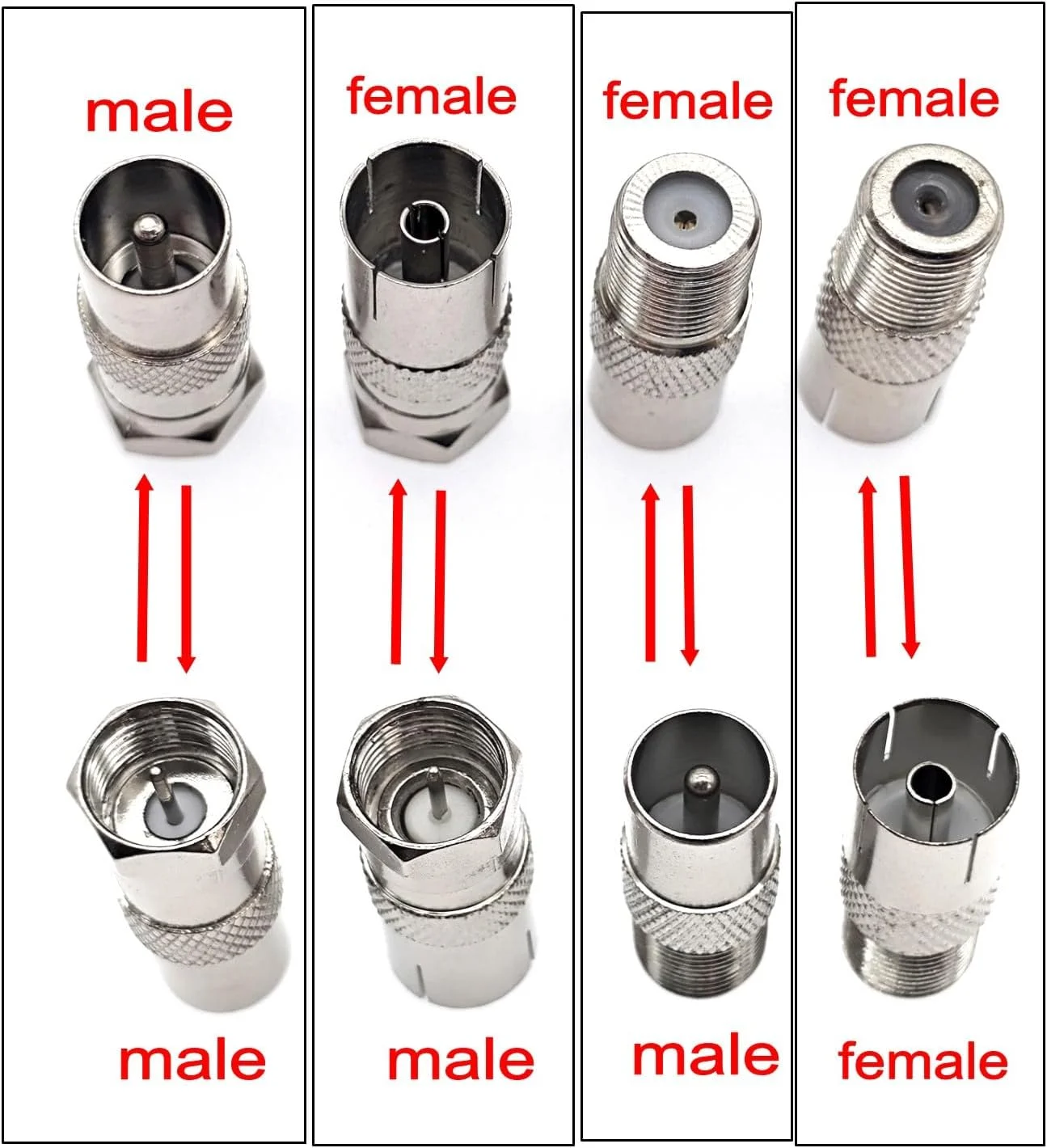 male

male

female

male

female

male

female

female