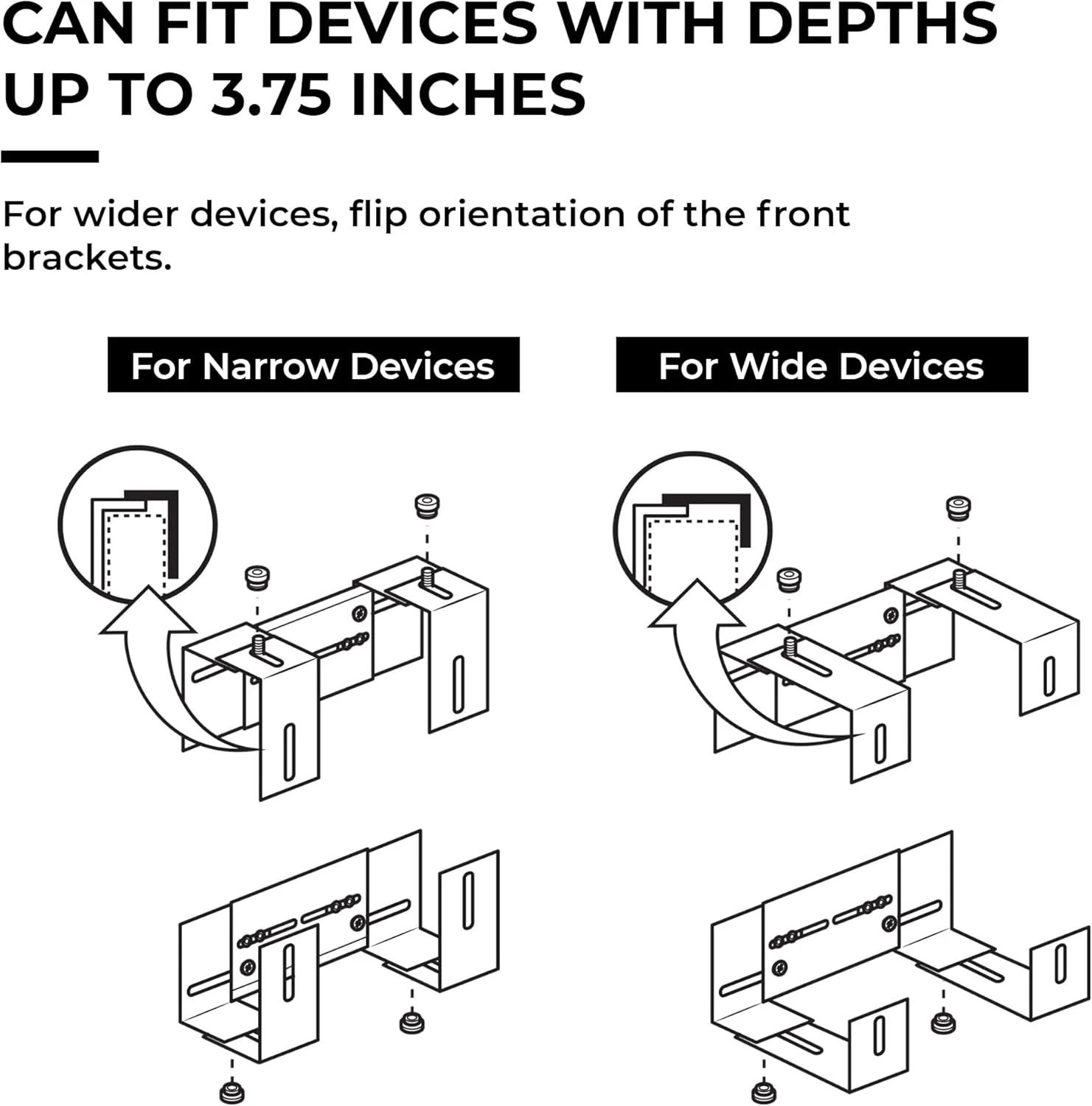 CAN FIT DEVICES WITH DEPTHS UP TO 3.75 INCHES

For wider devices, flip orientation of the front brackets.

For Narrow Devices

For Wide Devices