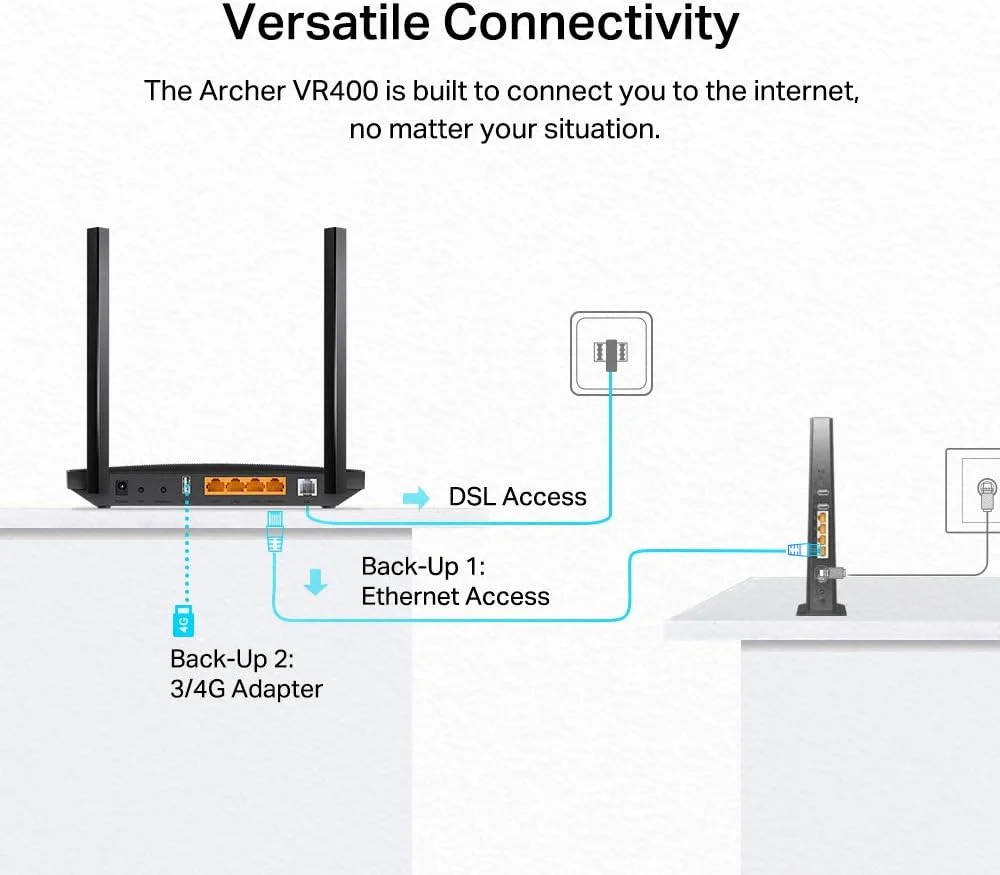 Versatile Connectivity

The Archer VR400 is built to connect you to the internet, no matter your situation.

DSL Access

Back-Up 1:
Ethernet Access

4G

Back-Up 2:
3/4G Adapter