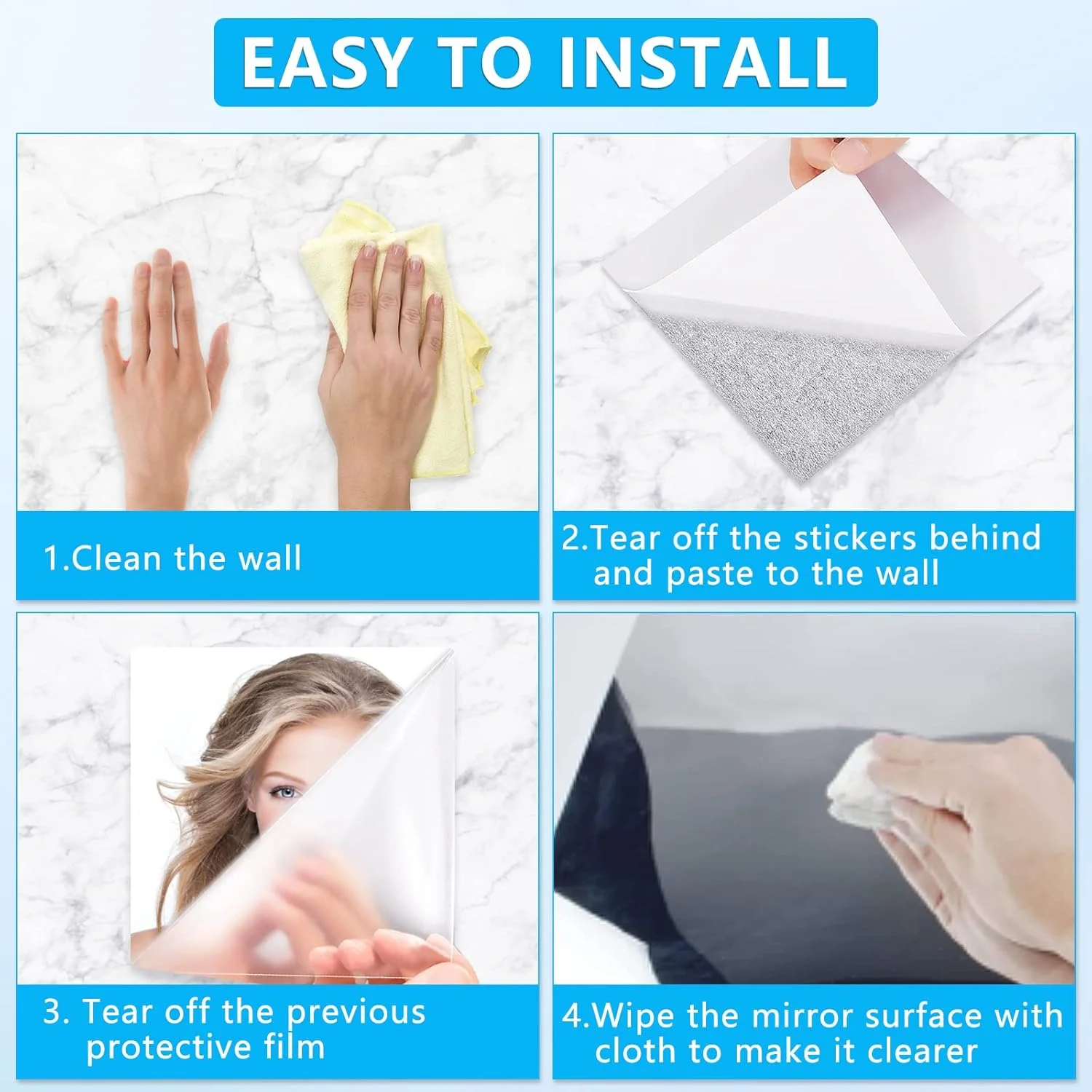 EASY TO INSTALL

1.Clean the wall

2.Tear off the stickers behind and paste to the wall

3. Tear off the previous protective film

4.Wipe the mirror surface with cloth to make it clearer